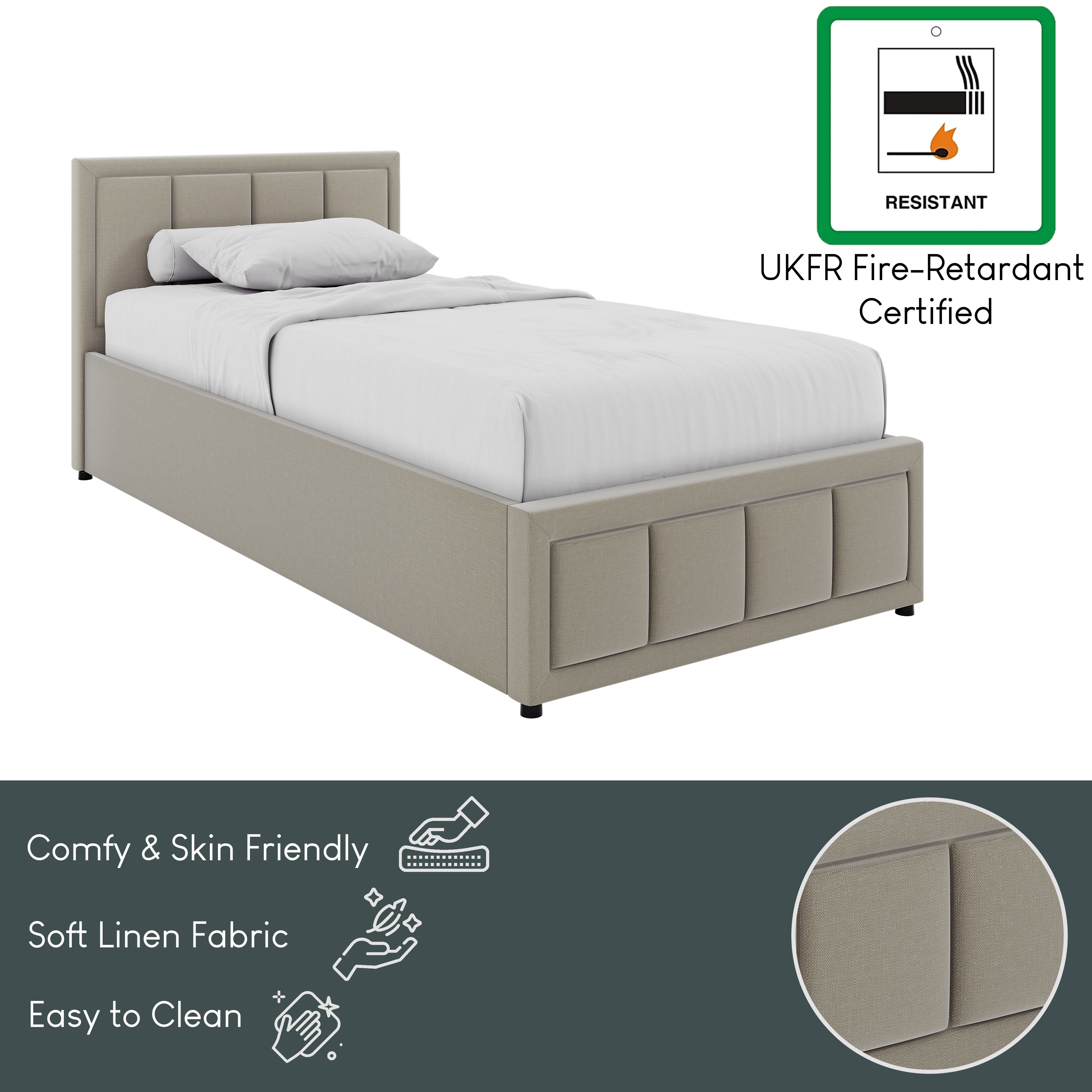 RESISTANT

UKFR Fire-Retardant Certified

Comfy & Skin Friendly

Soft Linen Fabric

Easy to Clean