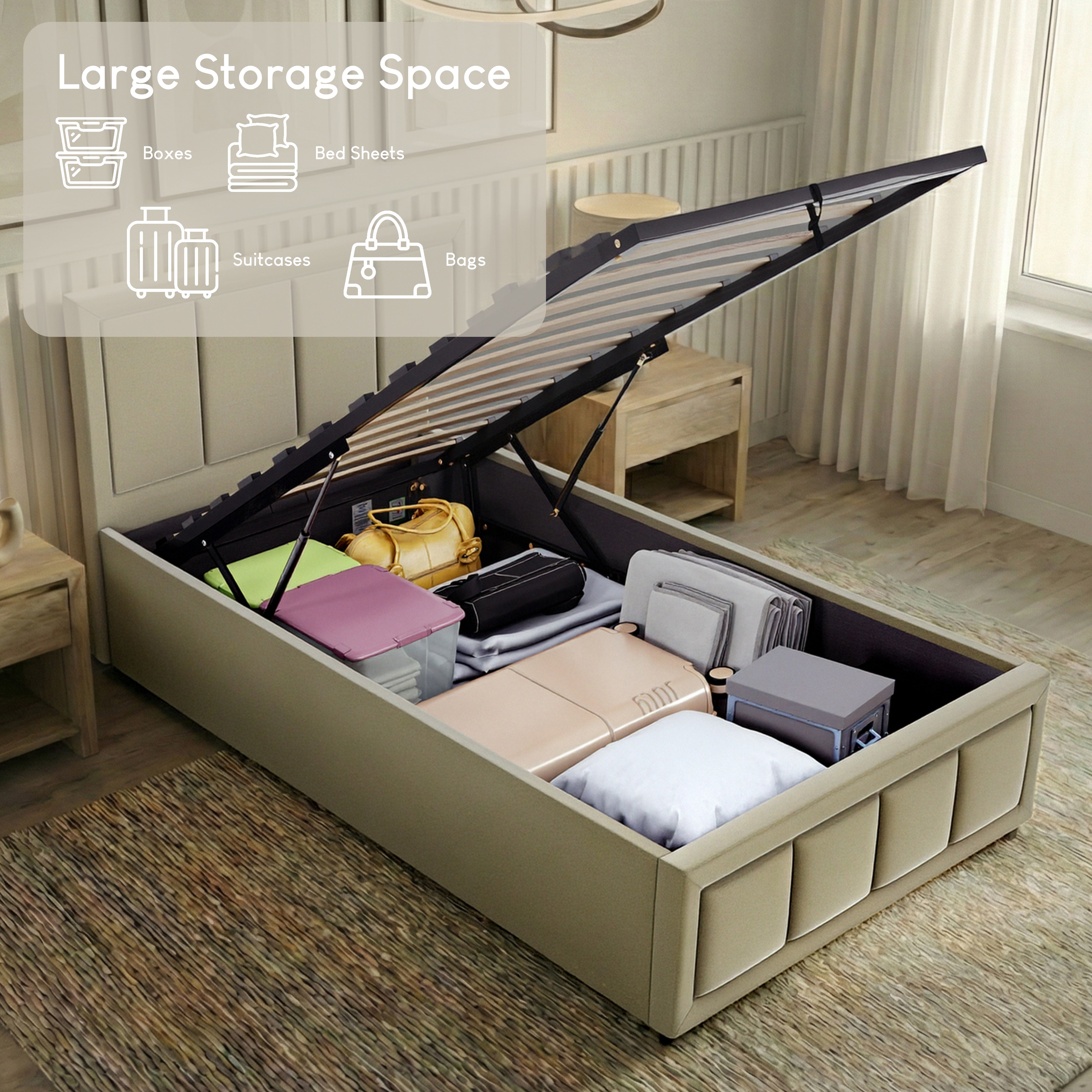 Large Storage Space

Boxes

Bed Sheets

Suitcases

Bags