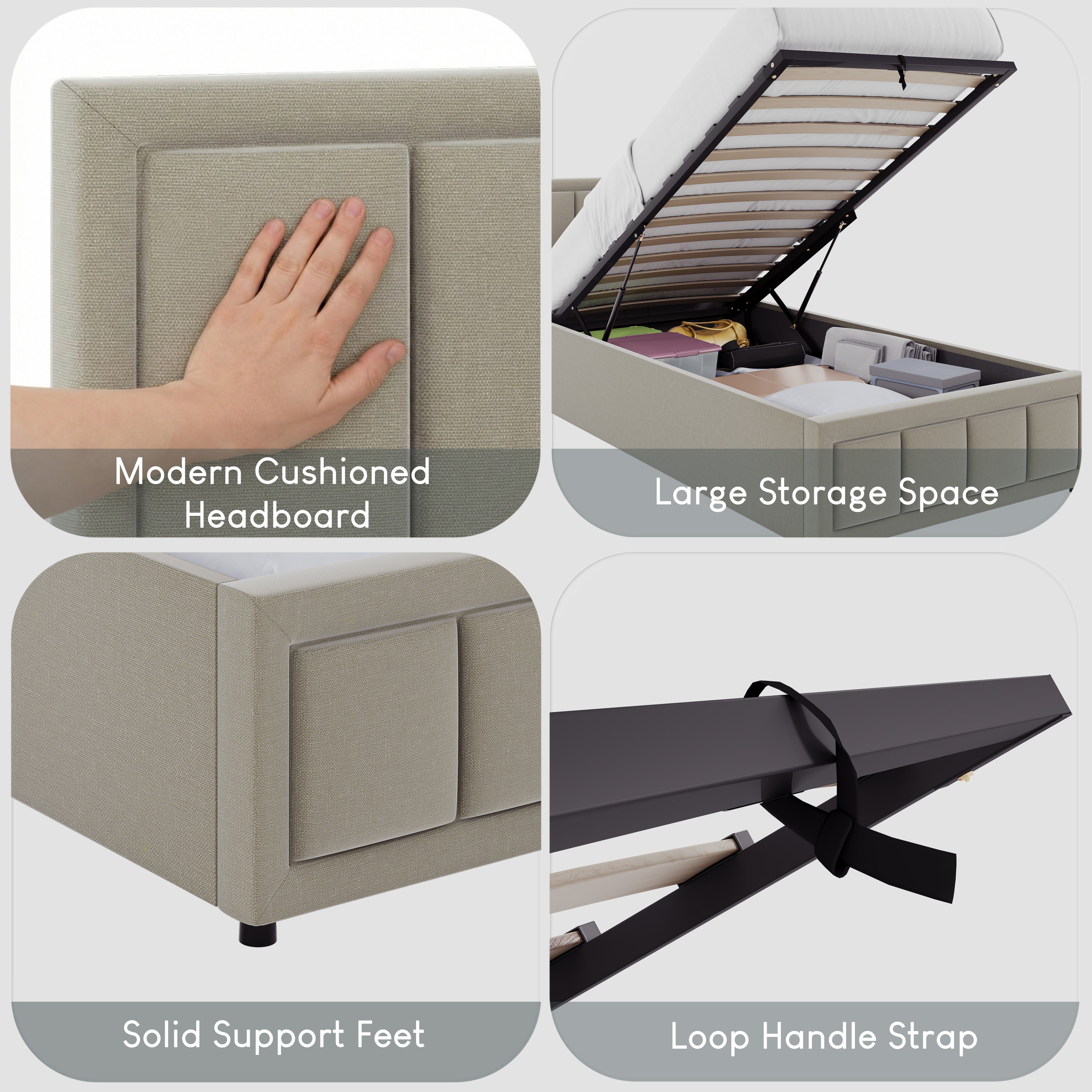 Modern Cushioned Headboard

Large Storage Space

Solid Support Feet

Loop Handle Strap