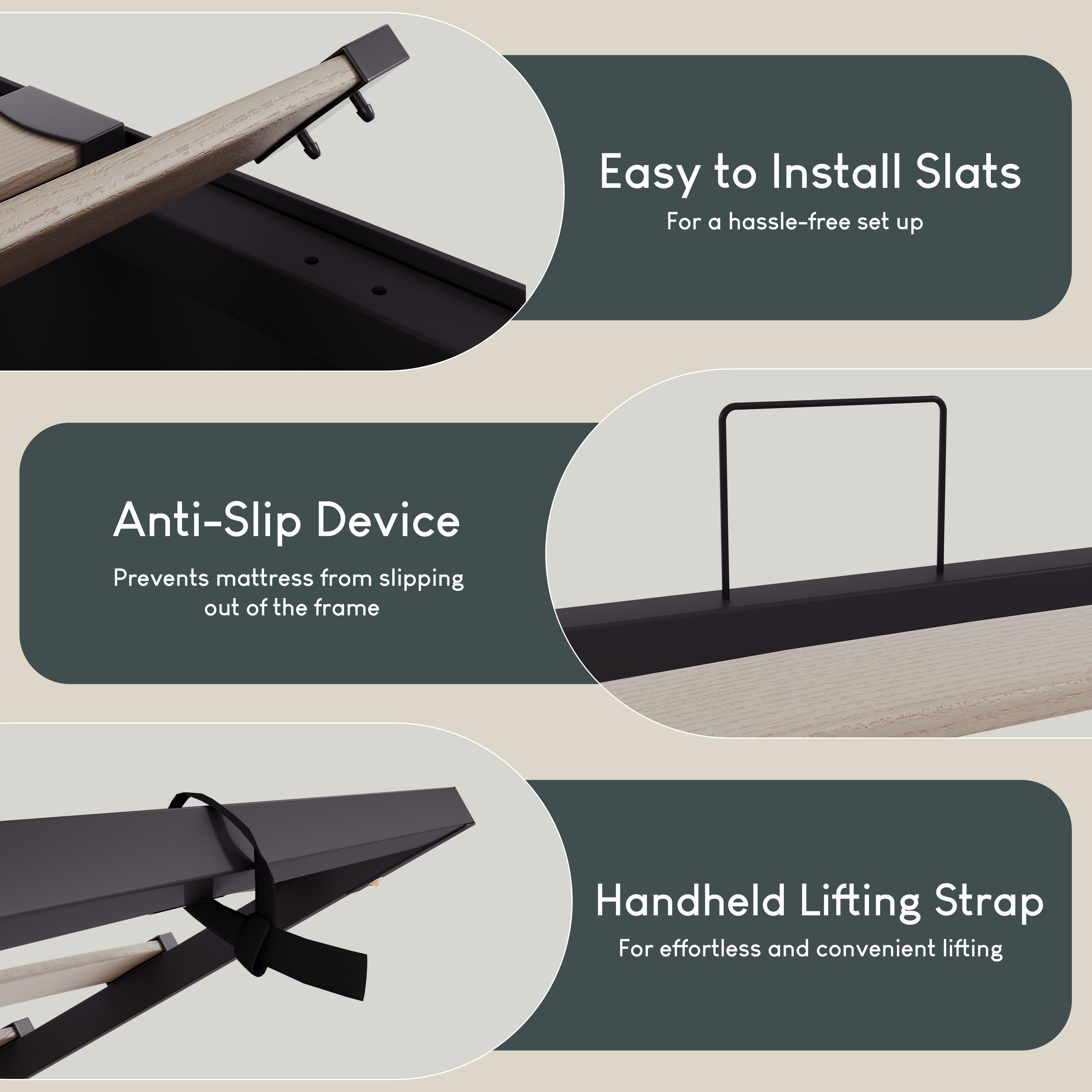 Easy to Install Slats
For a hassle-free set up

Anti-Slip Device
Prevents mattress from slipping out of the frame

Handheld Lifting Strap
For effortless and convenient lifting