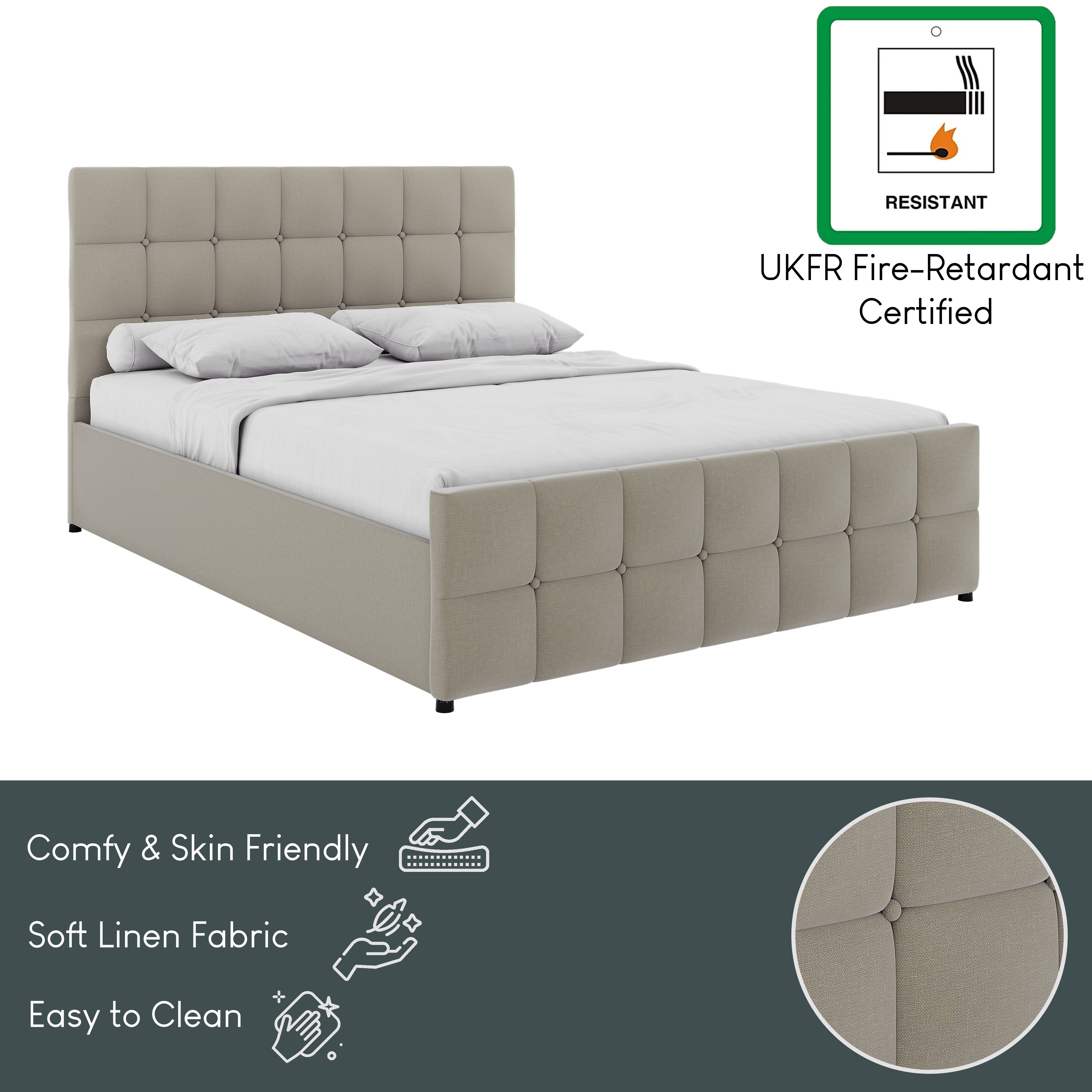 RESISTANT

UKFR Fire-Retardant Certified

Comfy & Skin Friendly

Soft Linen Fabric

Easy to Clean