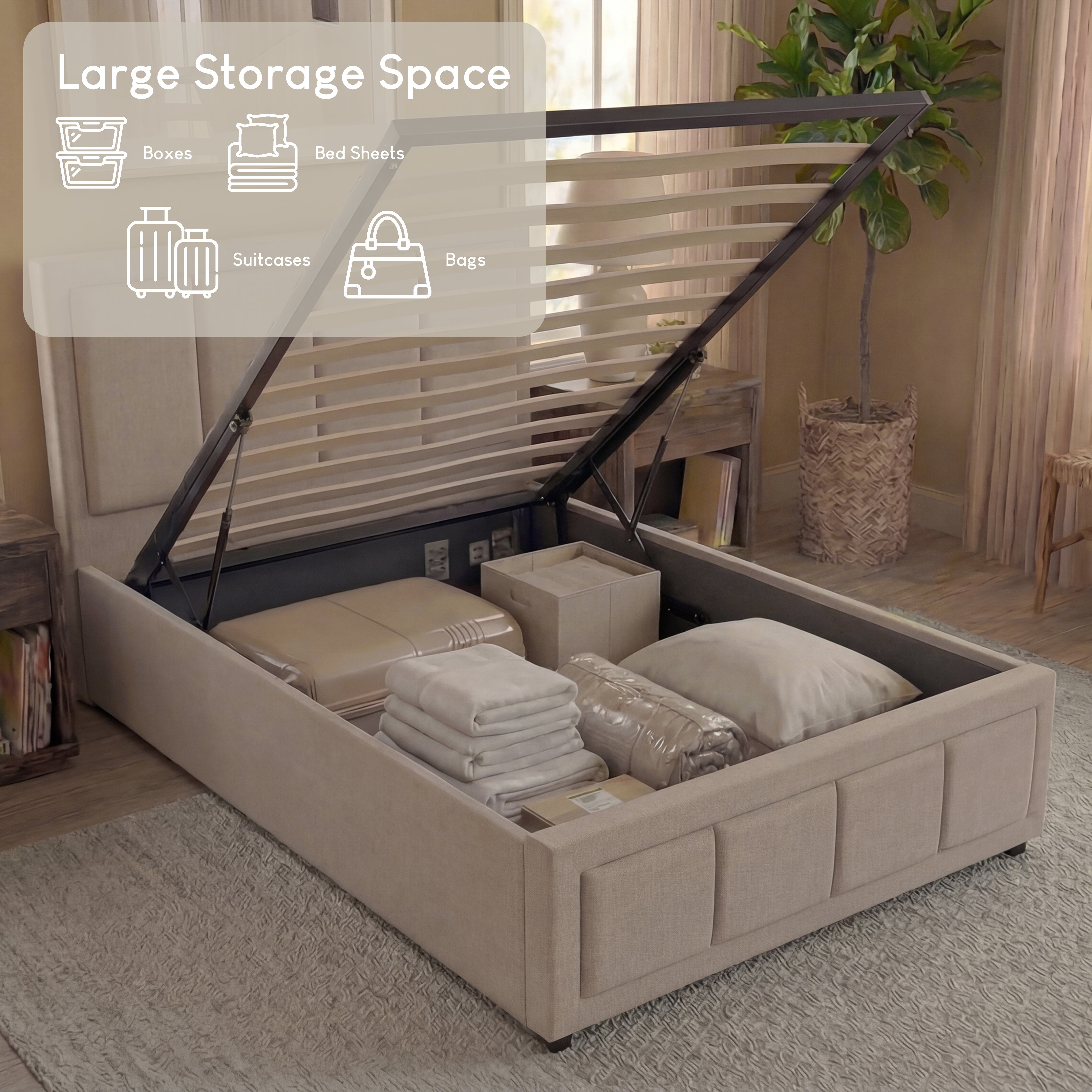 Large Storage Space

Boxes

Bed Sheets

Suitcases

Bags