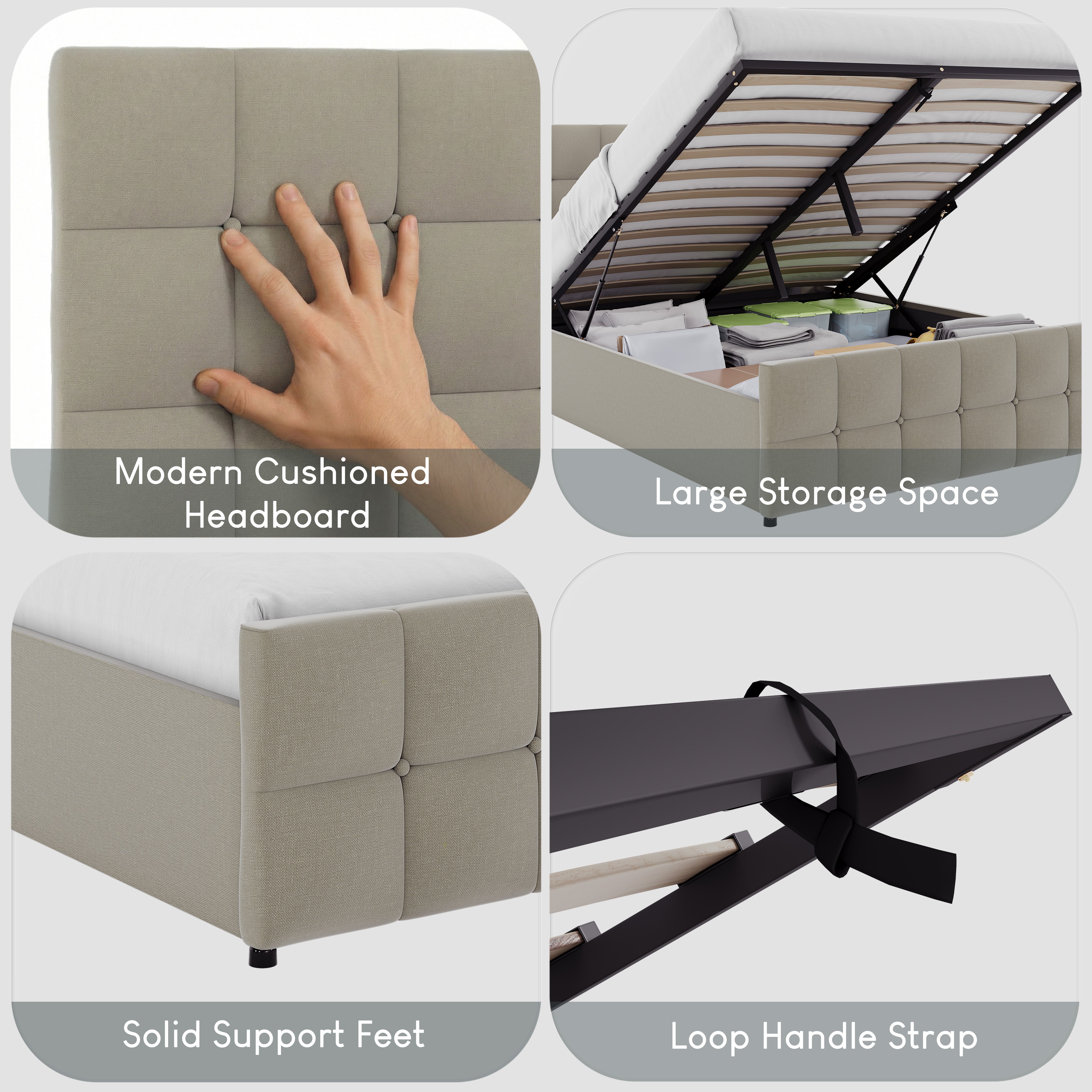 Modern Cushioned Headboard

Large Storage Space

Solid Support Feet

Loop Handle Strap