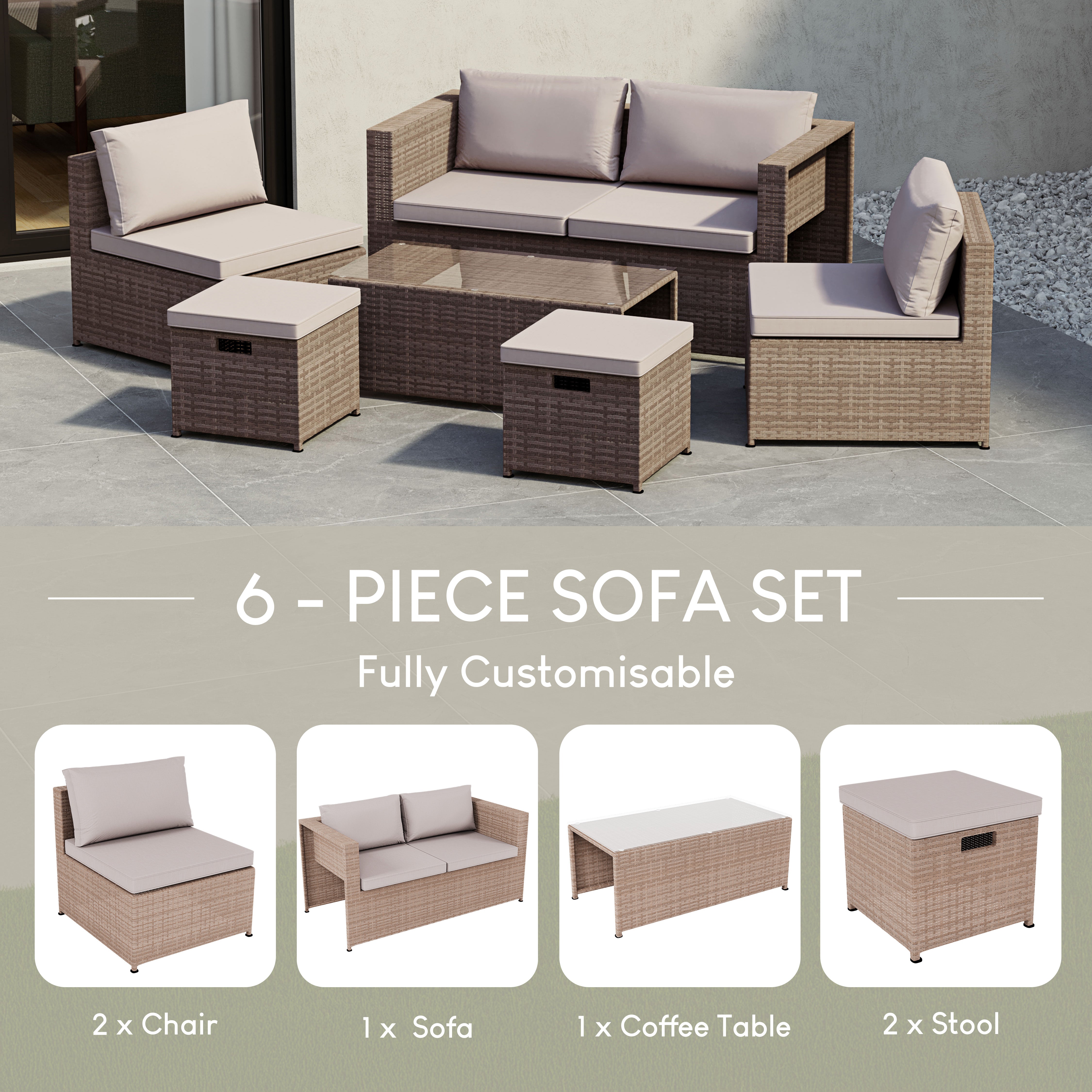 6 - PIECE SOFA SET

Fully Customisable

2 x Chair

1 x Sofa

1 x Coffee Table

2 x Stool