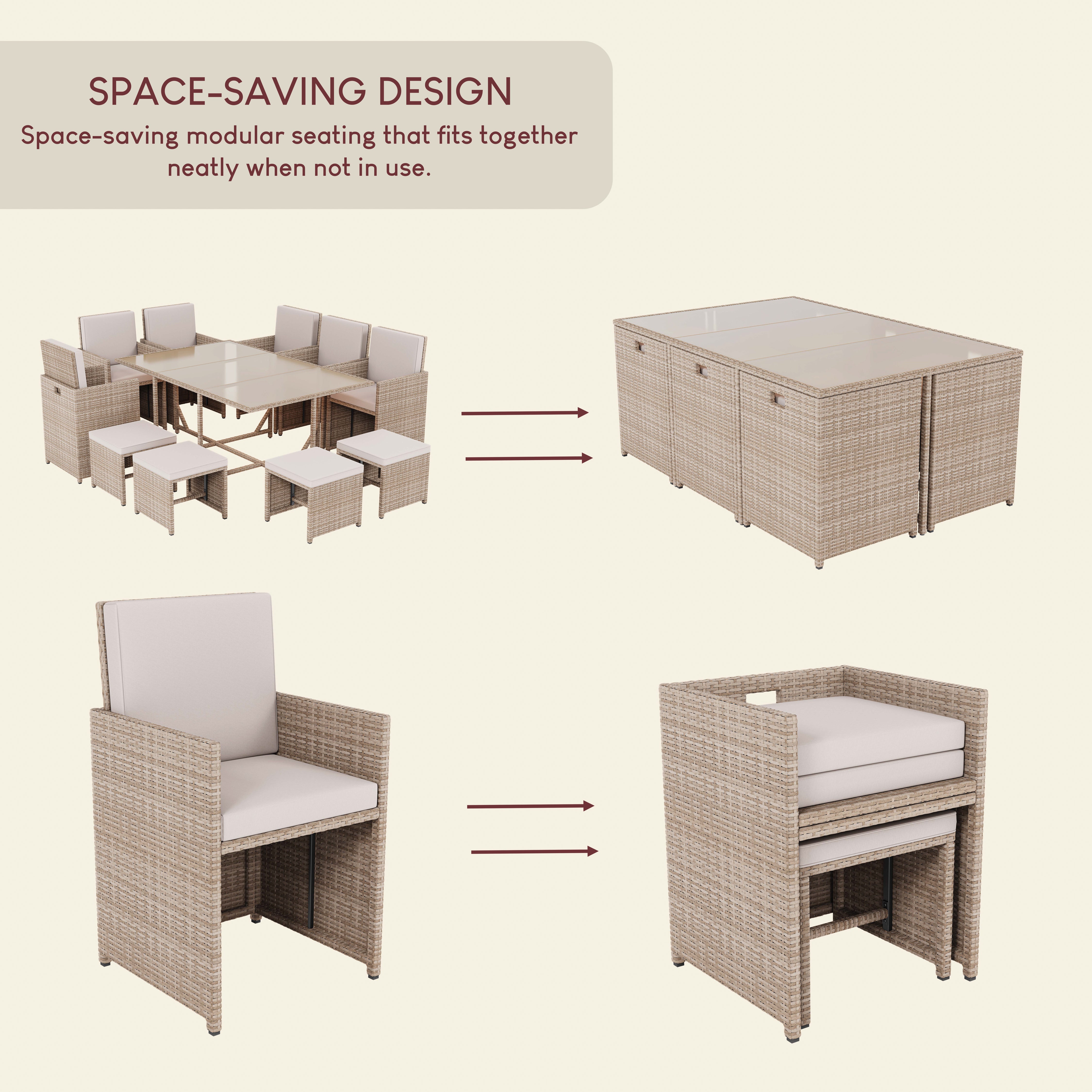 SPACE-SAVING DESIGN

Space-saving modular seating that fits together neatly when not in use.