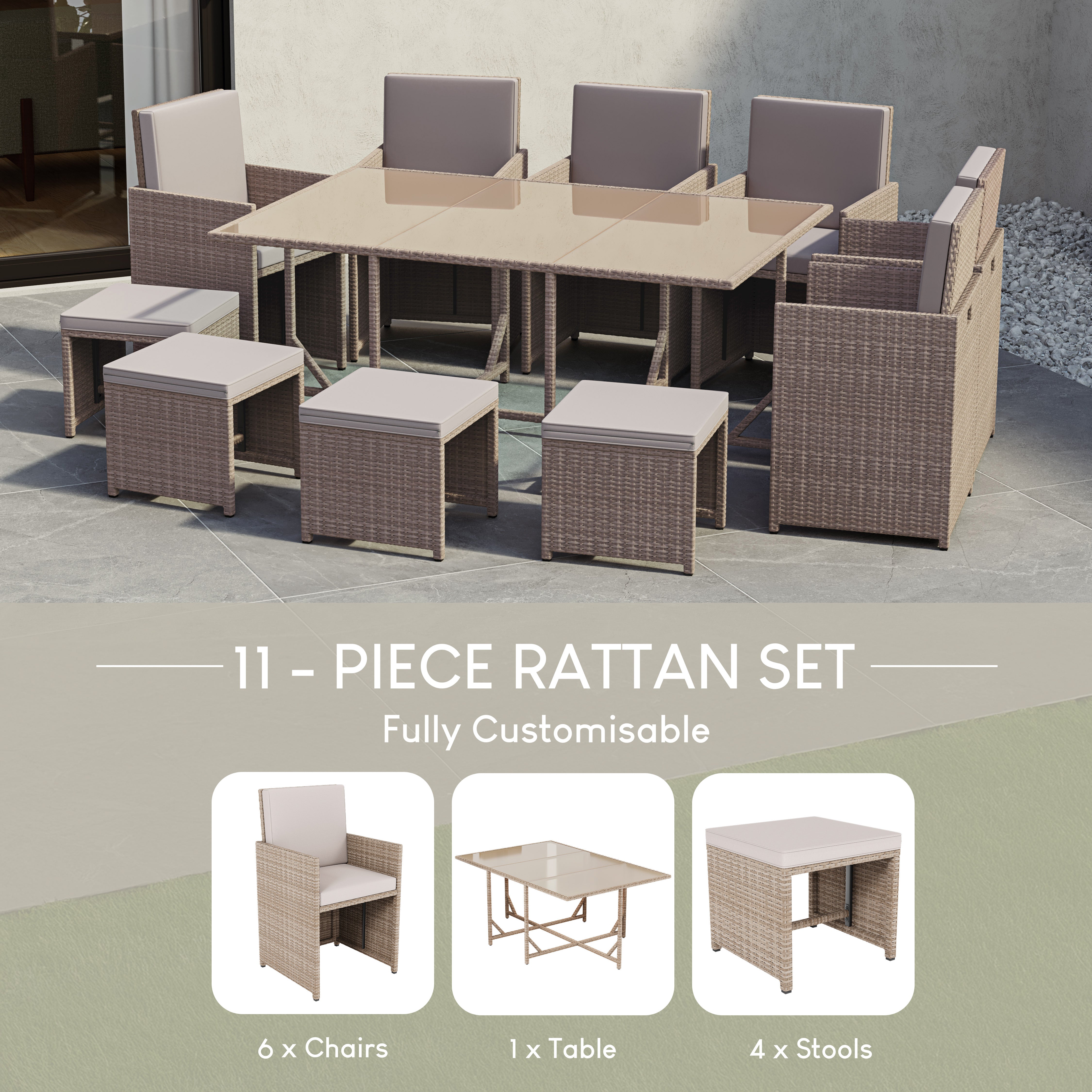 11 - PIECE RATTAN SET

Fully Customisable

6 x Chairs

1 x Table

4 x Stools