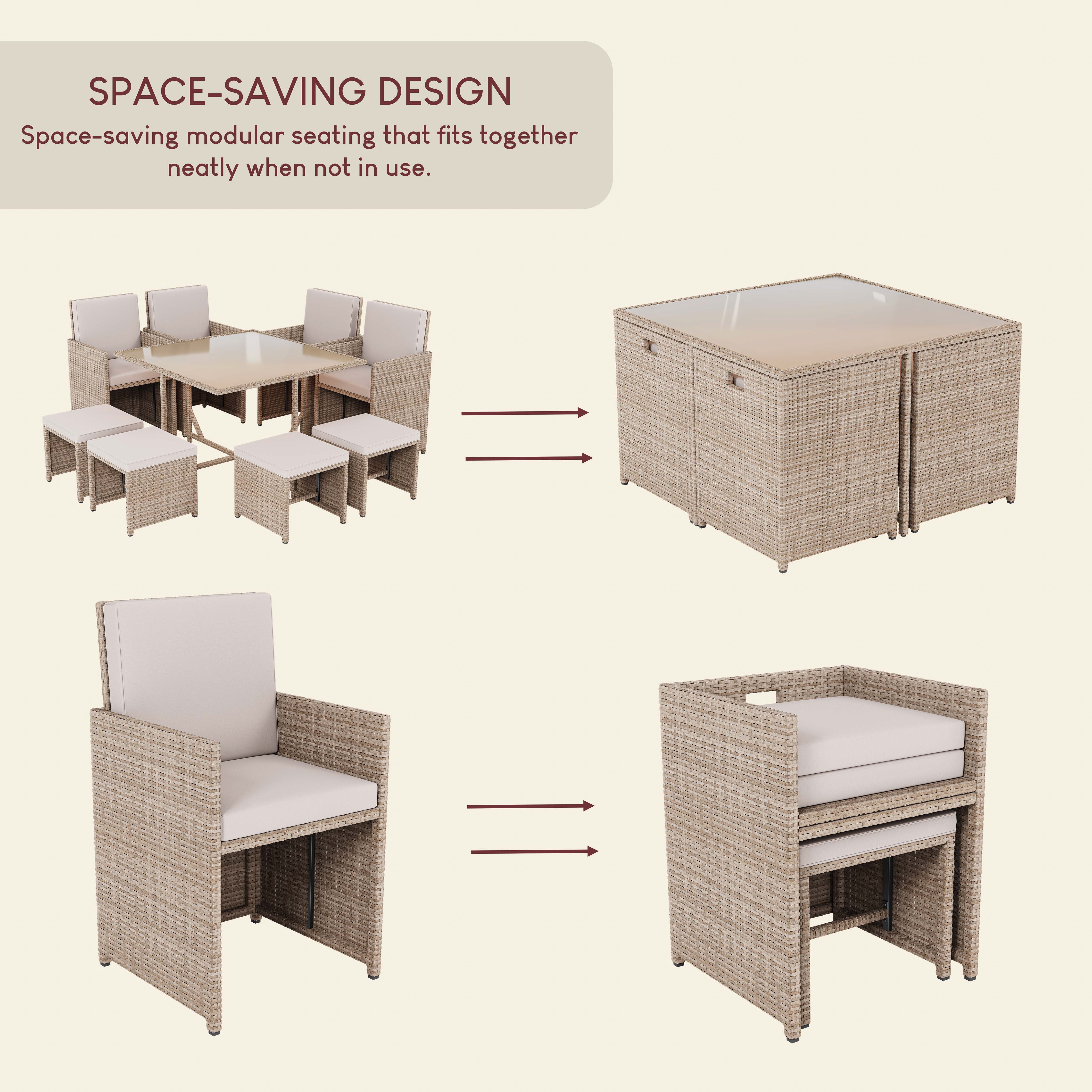 SPACE-SAVING DESIGN

Space-saving modular seating that fits together neatly when not in use.