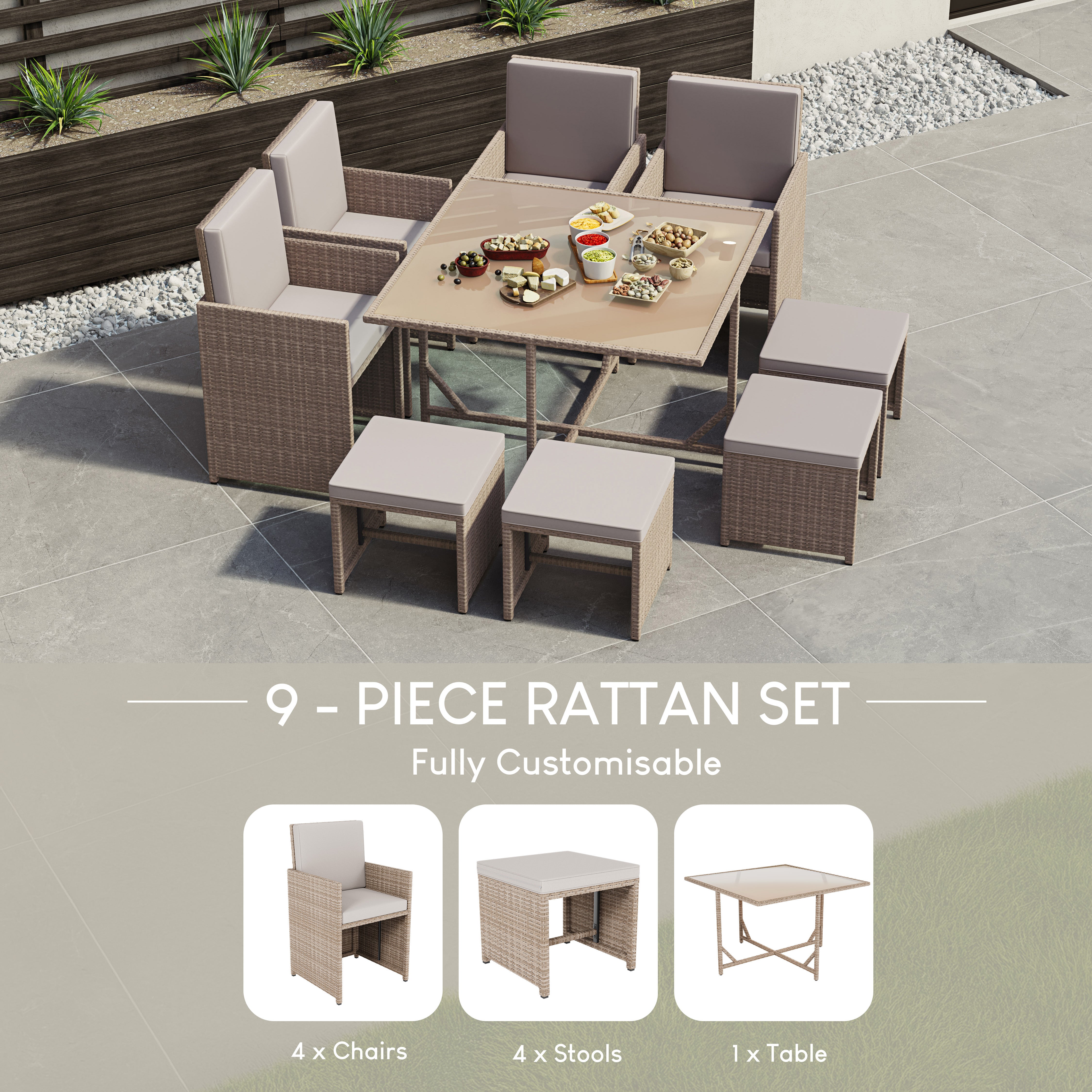 9 - PIECE RATTAN SET

Fully Customisable

4 x Chairs

4 x Stools

1 x Table