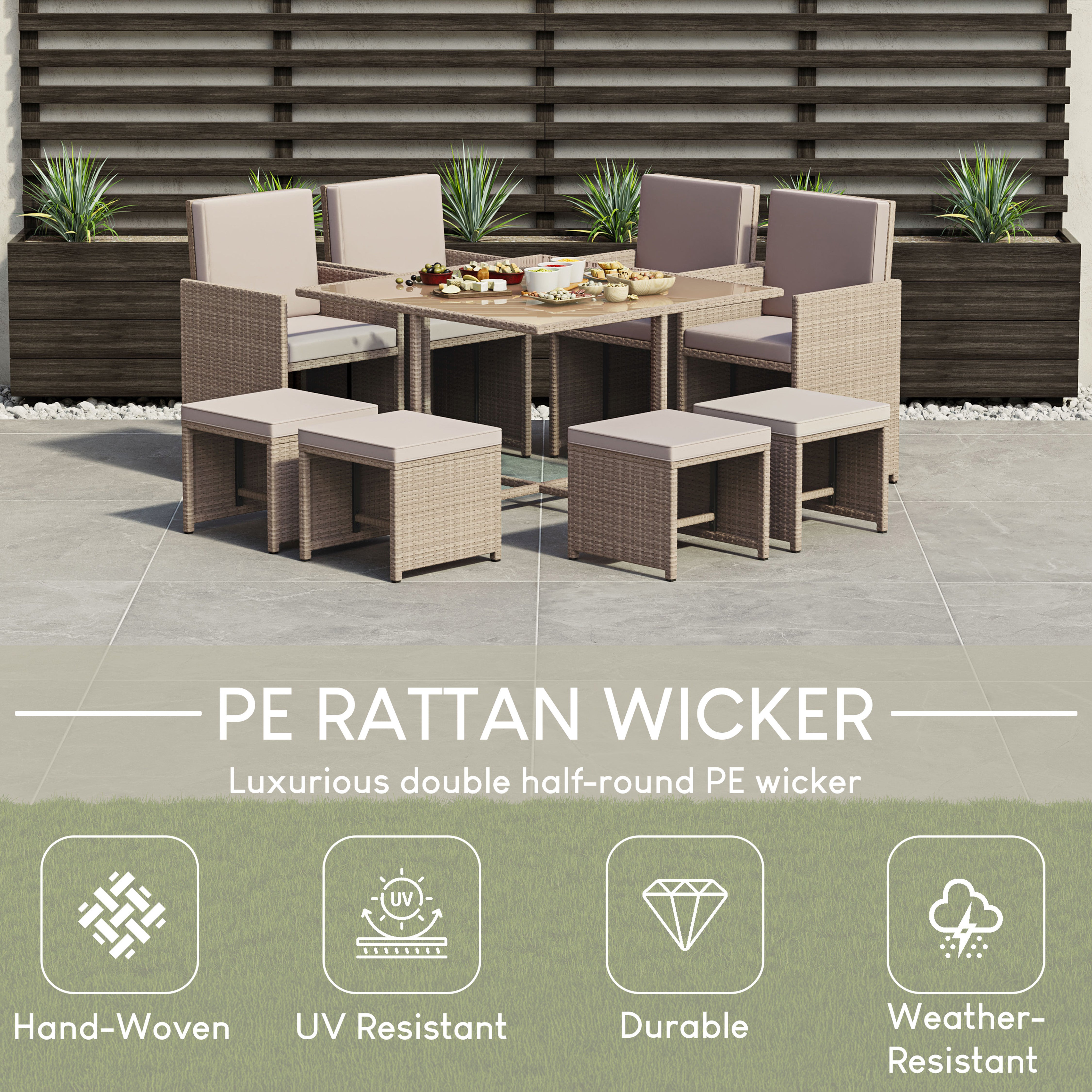 PE RATTAN WICKER

Luxurious double half-round PE wicker

UV

Hand-Woven

UV Resistant

Durable

Weather-Resistant