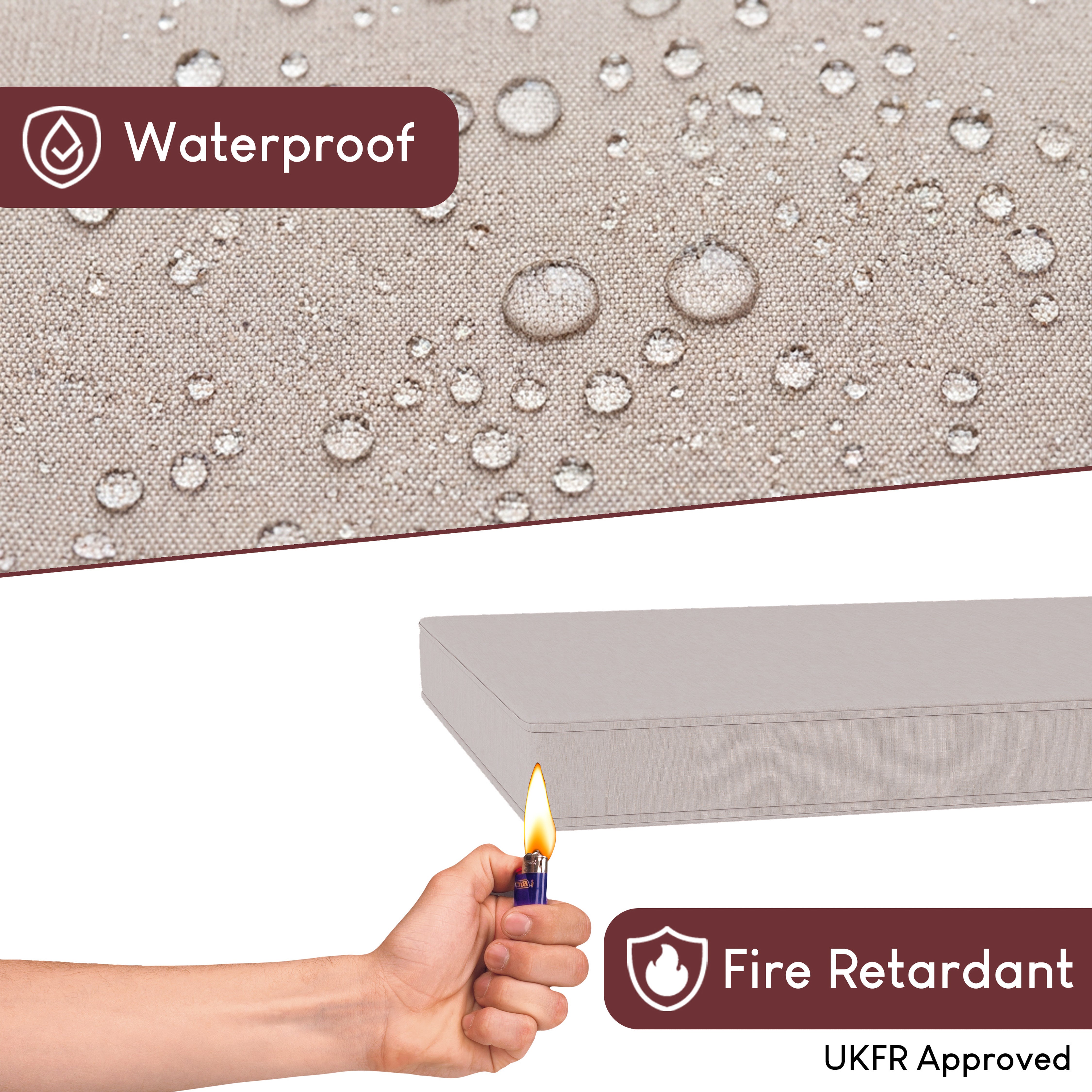 Waterproof

BIC

Fire Retardant

UKFR Approved