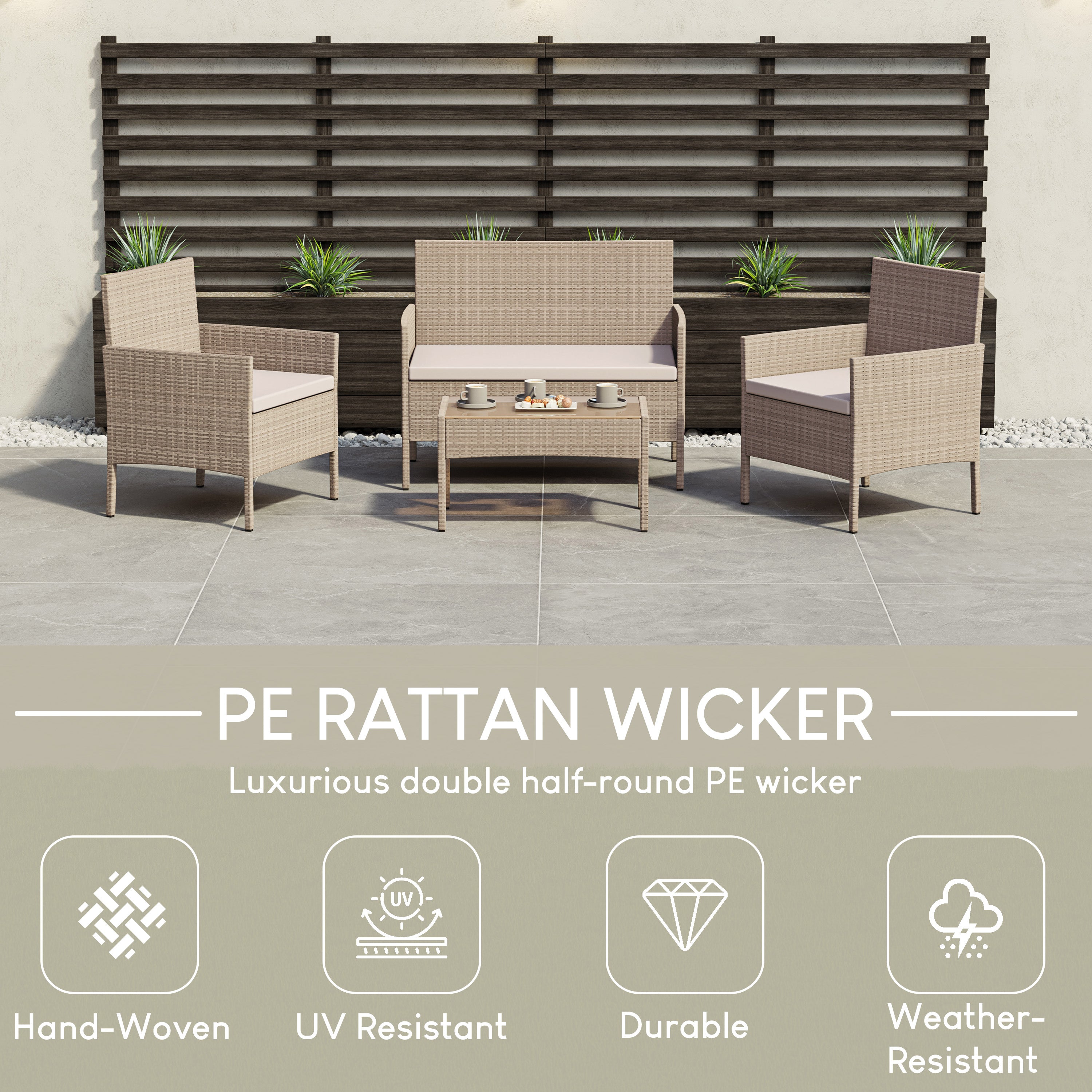 PE RATTAN WICKER

Luxurious double half-round PE wicker

UV

Hand-Woven

UV Resistant

Durable

Weather-Resistant