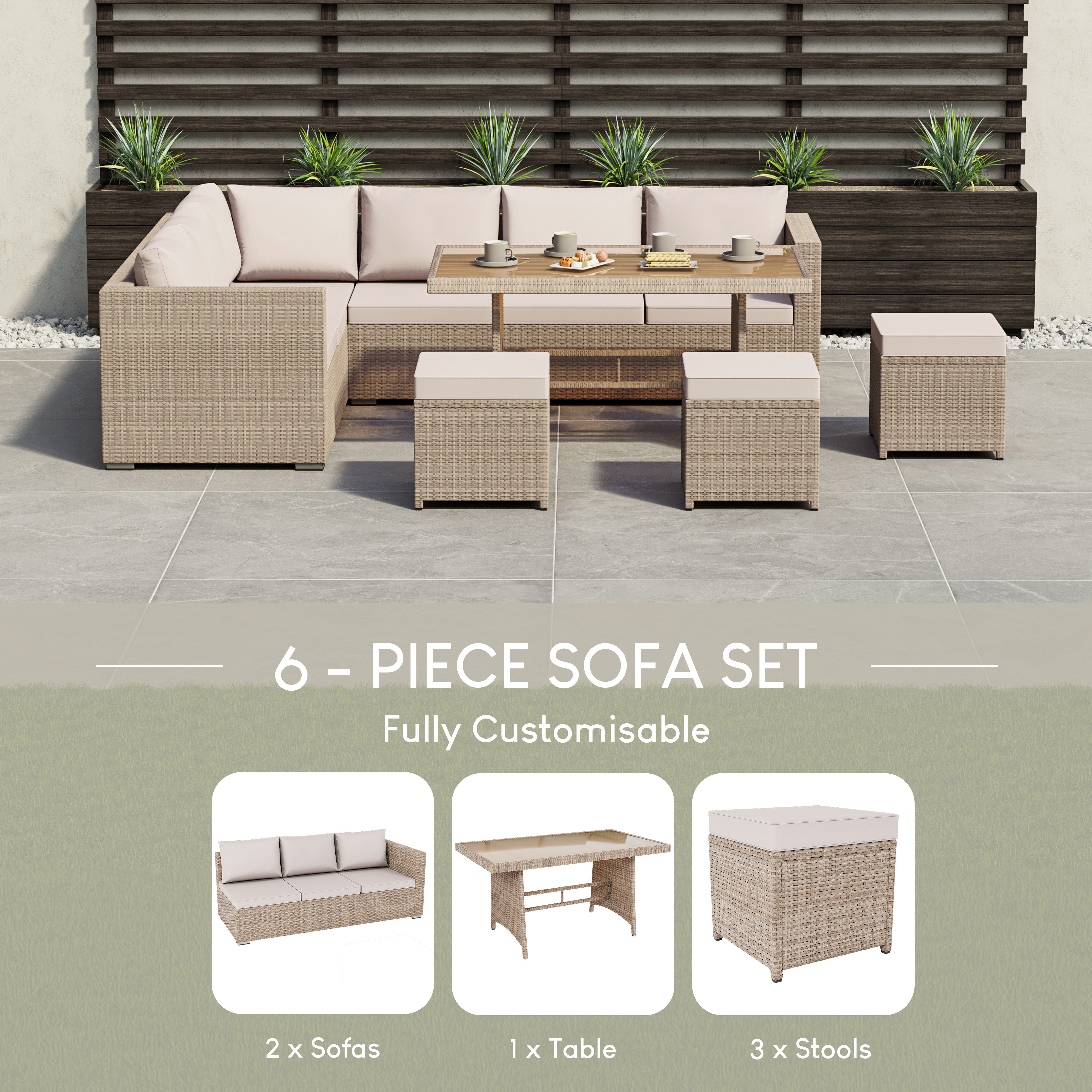 6 - PIECE SOFA SET

Fully Customisable

2 x Sofas

1 x Table

3 x Stools