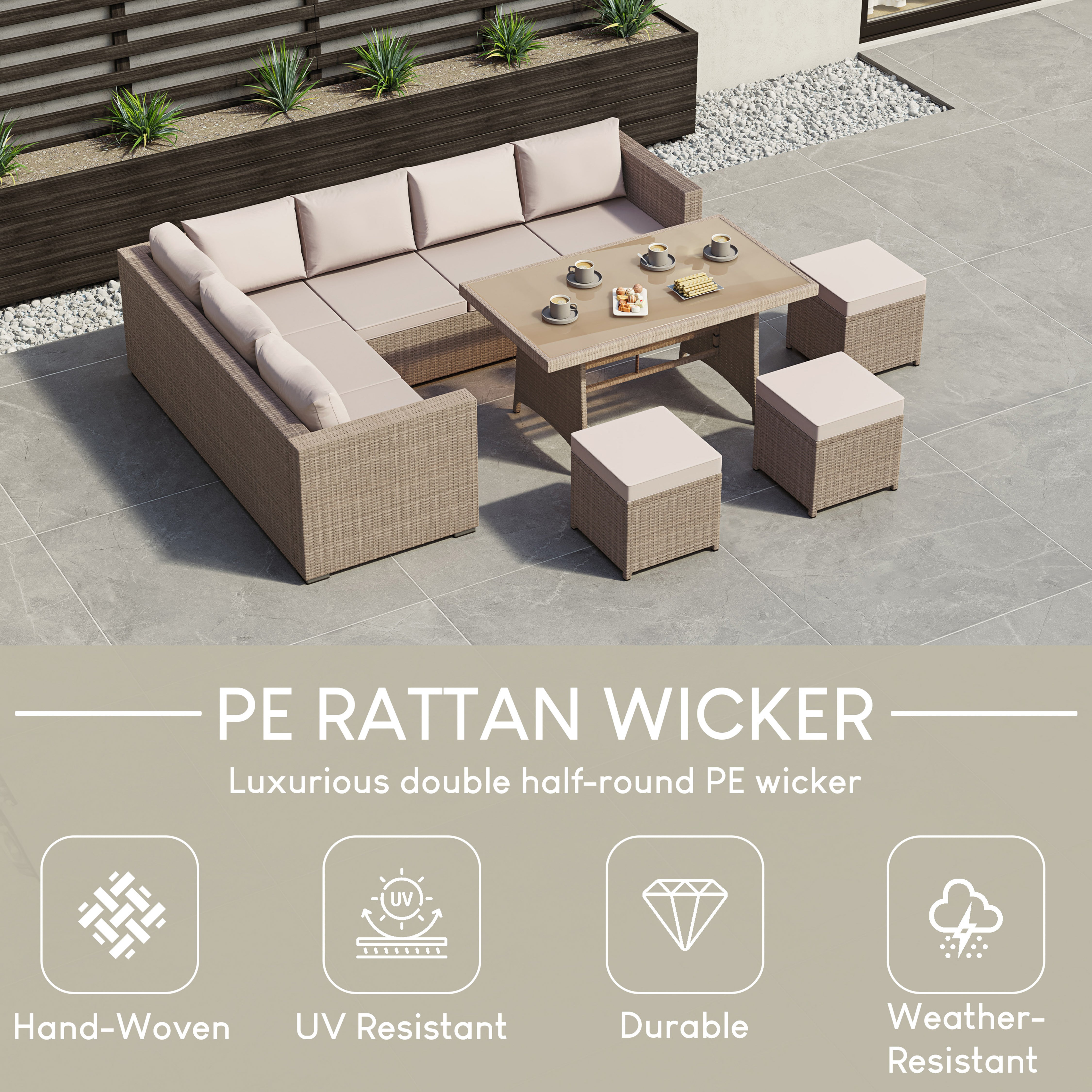 PE RATTAN WICKER

Luxurious double half-round PE wicker

UV

Hand-Woven

UV Resistant

Durable

Weather-Resistant