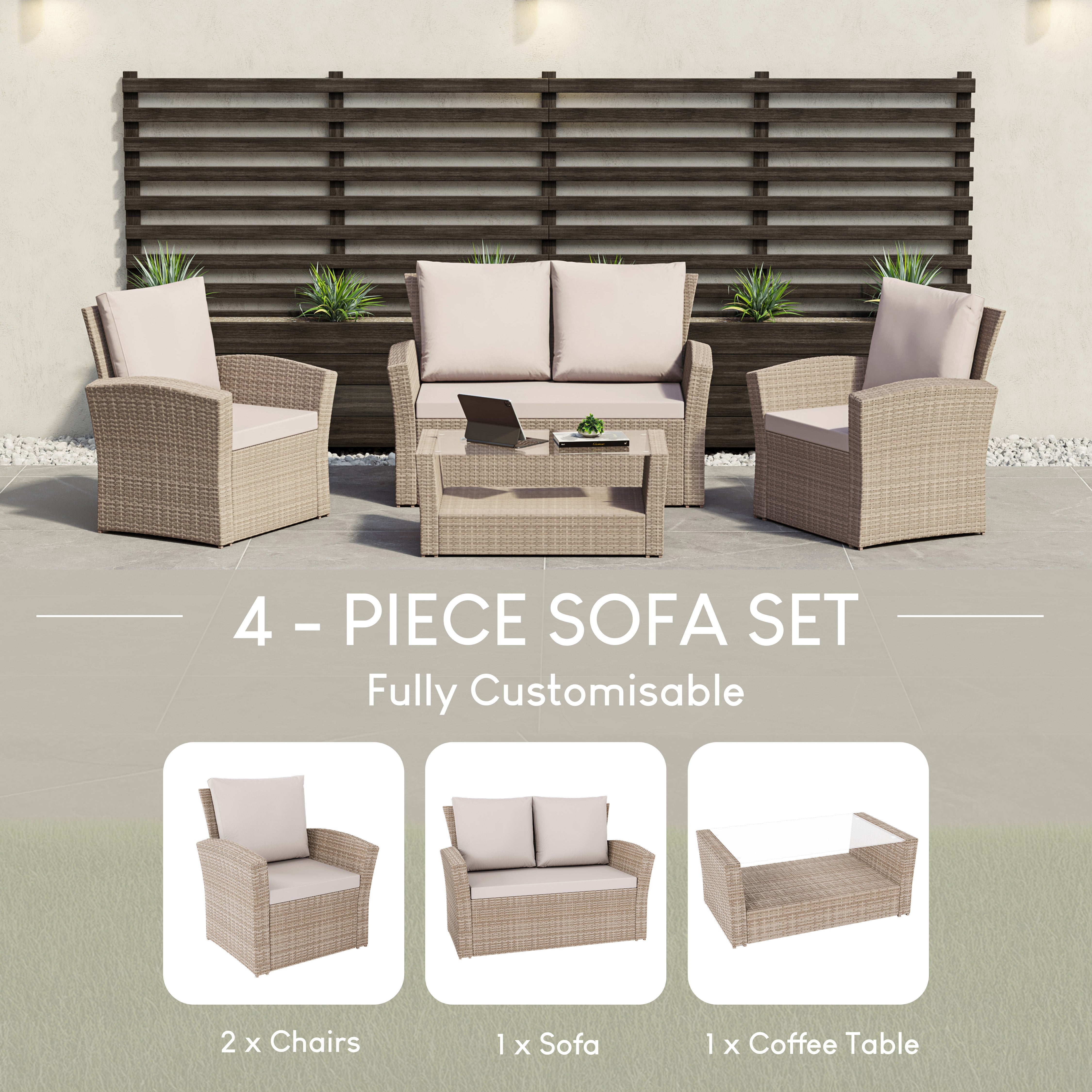 4 - PIECE SOFA SET

Fully Customisable

2 x Chairs

1 x Sofa

1 x Coffee Table