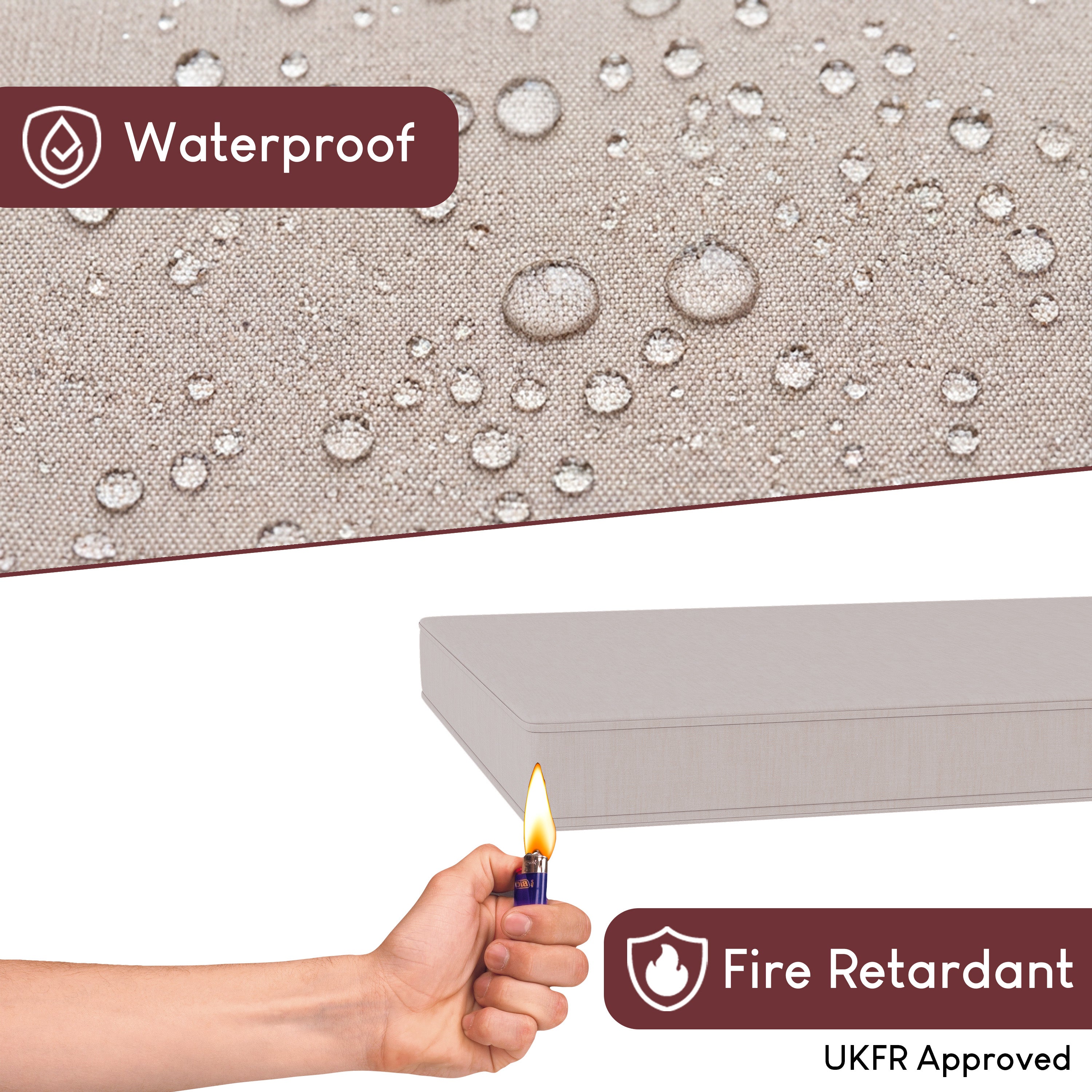 Waterproof

BIC

Fire Retardant

UKFR Approved