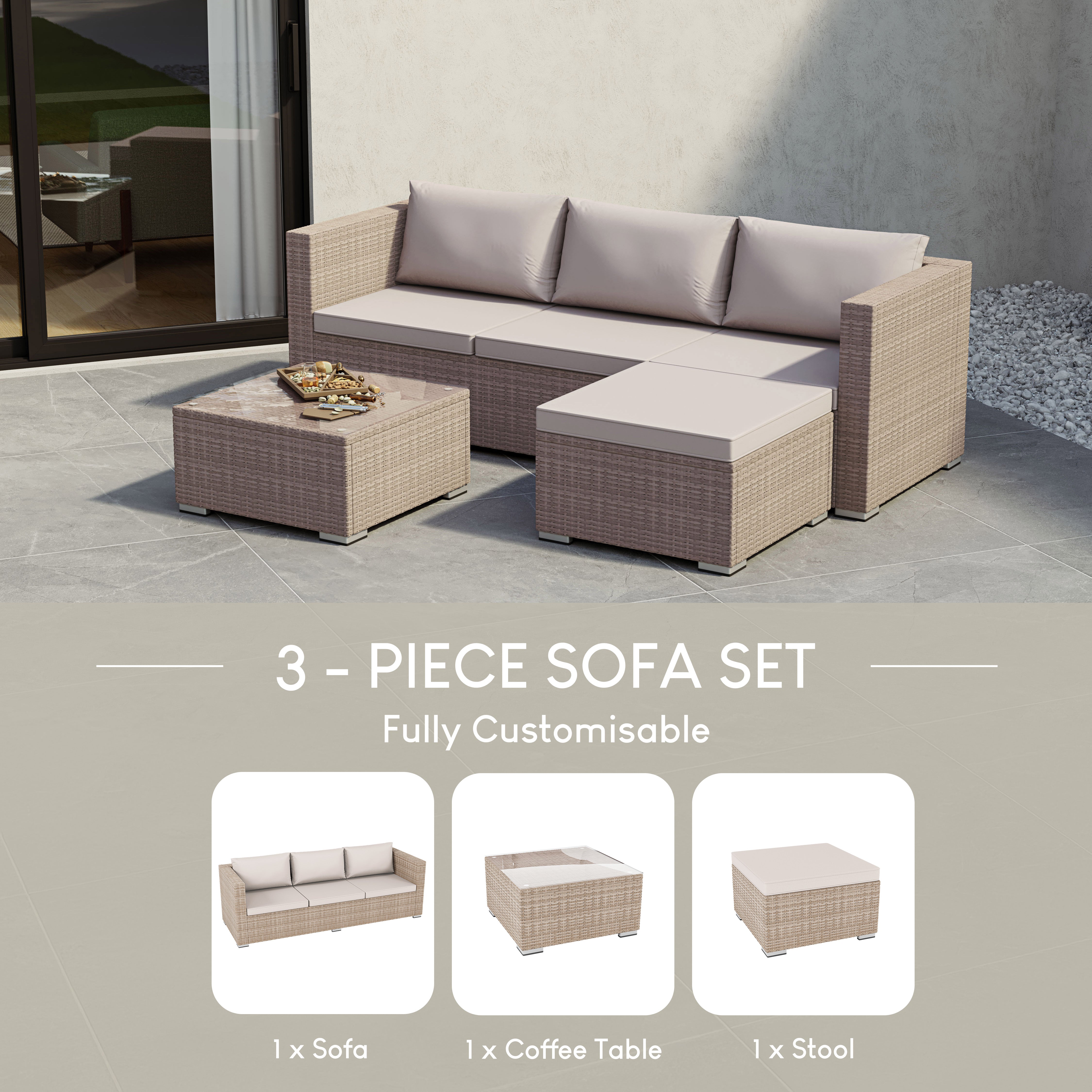 3 - PIECE SOFA SET

Fully Customisable

1 x Sofa

1 x Coffee Table

1 x Stool