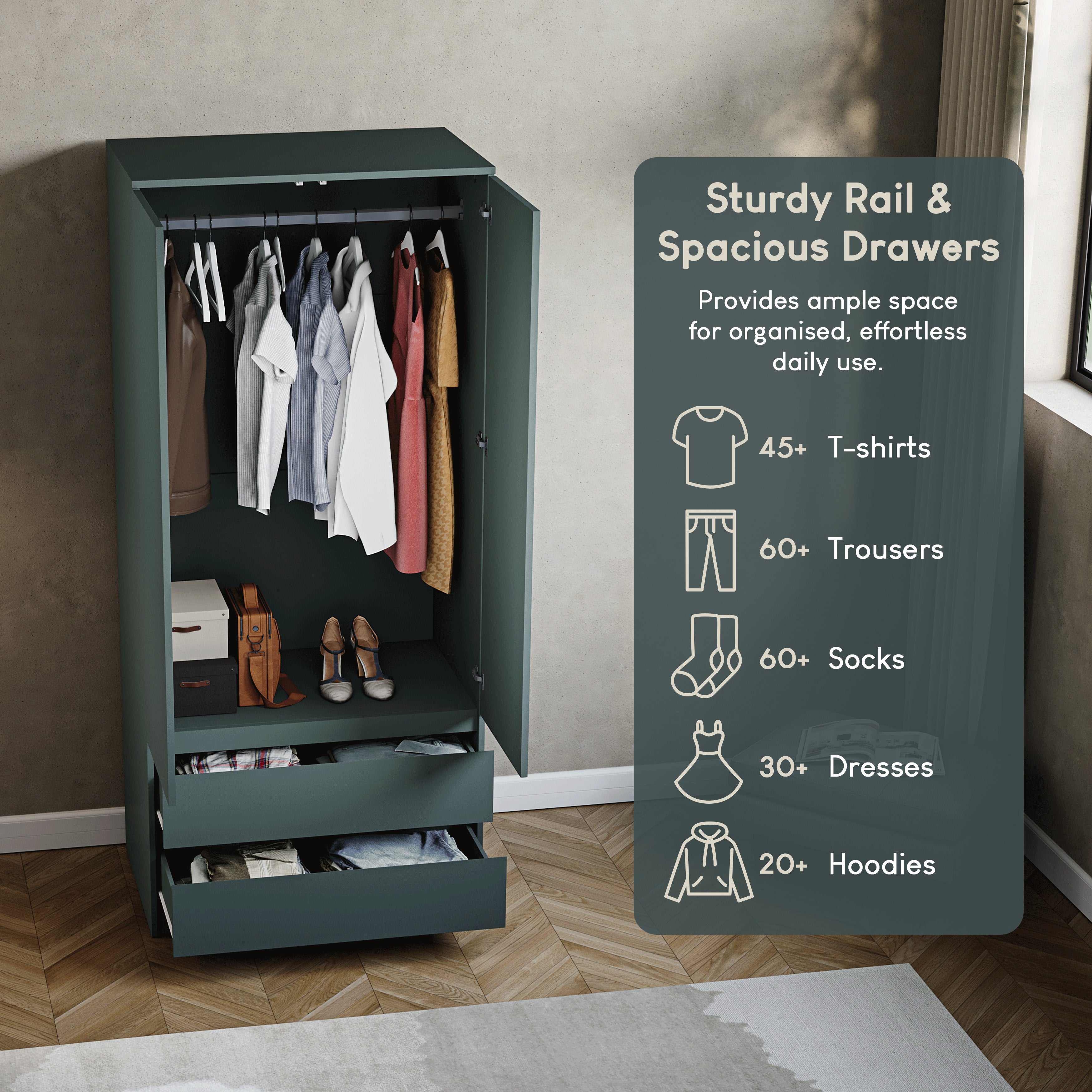 Sturdy Rail & Spacious Drawers

Provides ample space for organised, effortless daily use.

45+ T-shirts

60+ Trousers

60+ Socks

30+ Dresses

20+ Hoodies