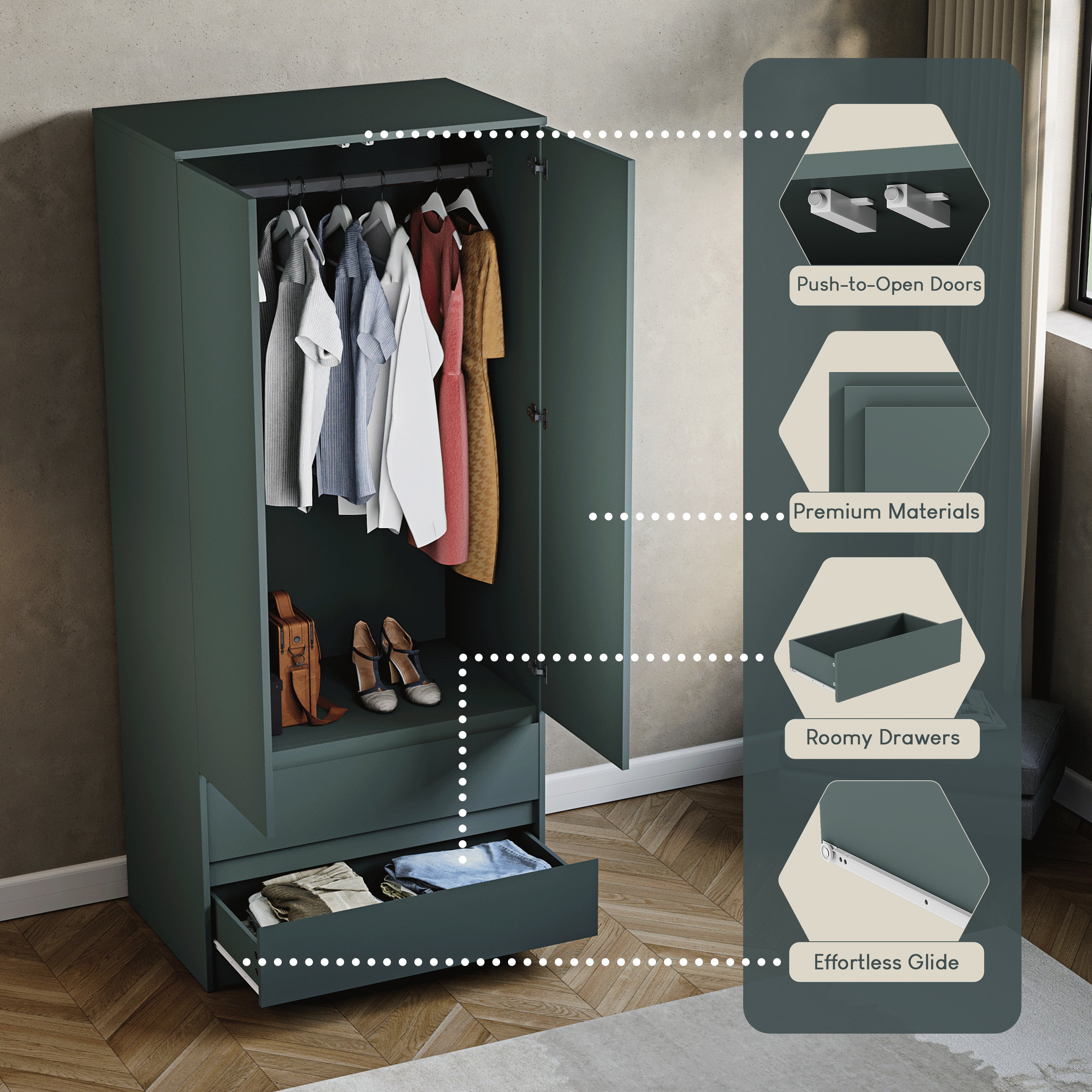 Push-to-Open Doors

Premium Materials

Roomy Drawers

Effortless Glide