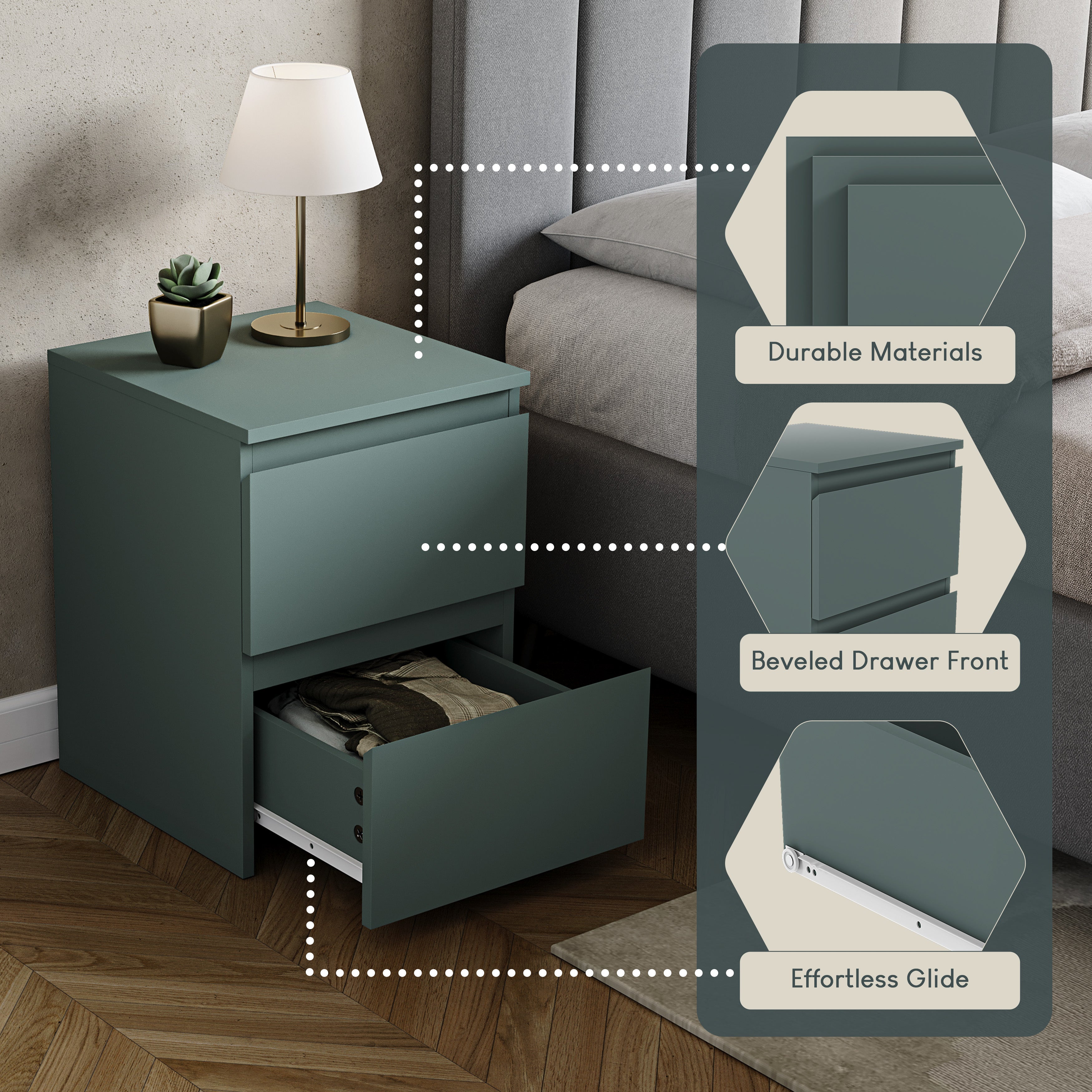 Durable Materials

Beveled Drawer Front

Effortless Glide