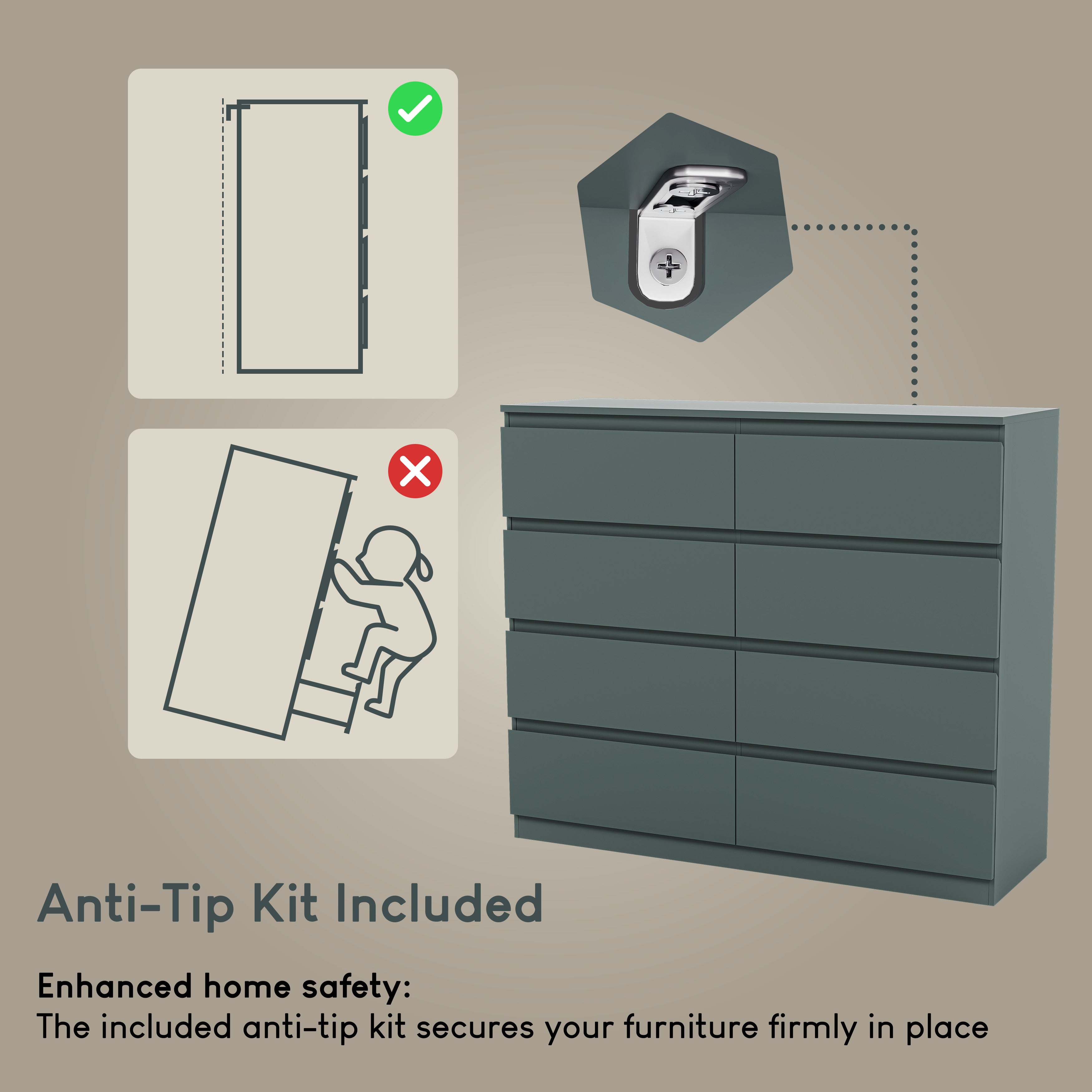 Anti-Tip Kit Included

Enhanced home safety:
The included anti-tip kit secures your furniture firmly in place