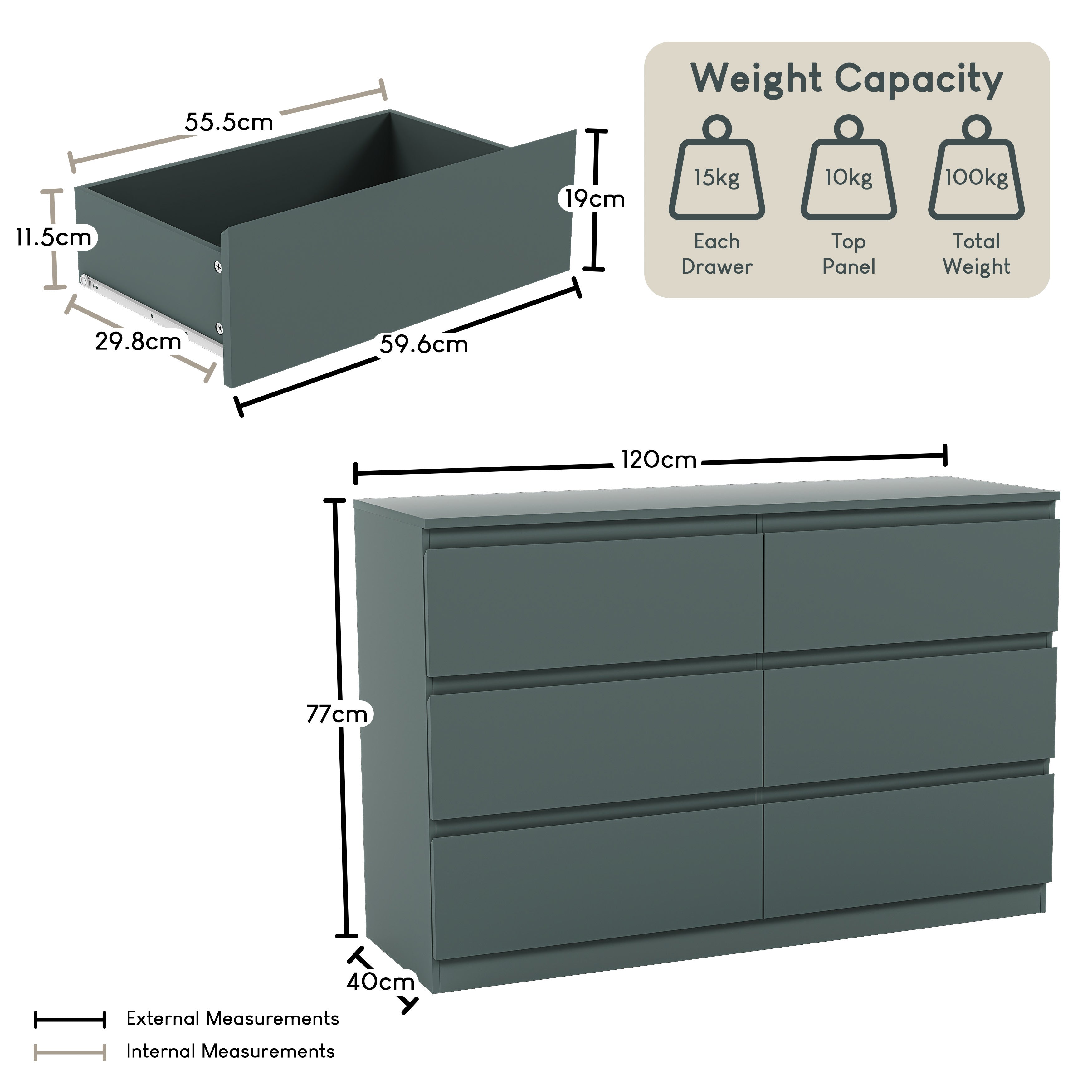 55.5cm

11.5cm

19cm

29.8cm

59.6cm

Weight Capacity

15kg
Each Drawer

10kg
Top Panel

100kg
Total Weight

120cm

77cm

40cm

External Measurements

Internal Measurements