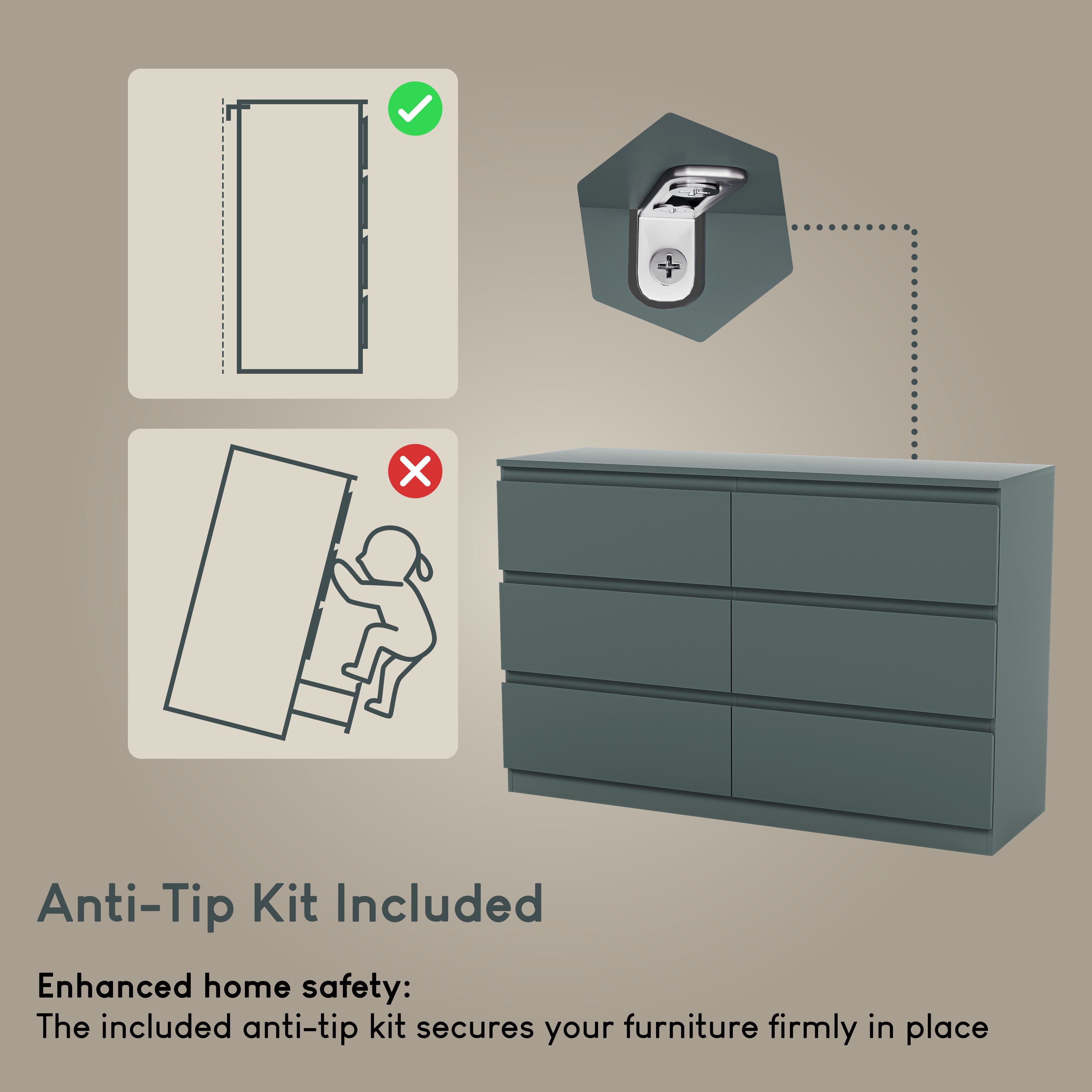 Anti-Tip Kit Included

Enhanced home safety:
The included anti-tip kit secures your furniture firmly in place