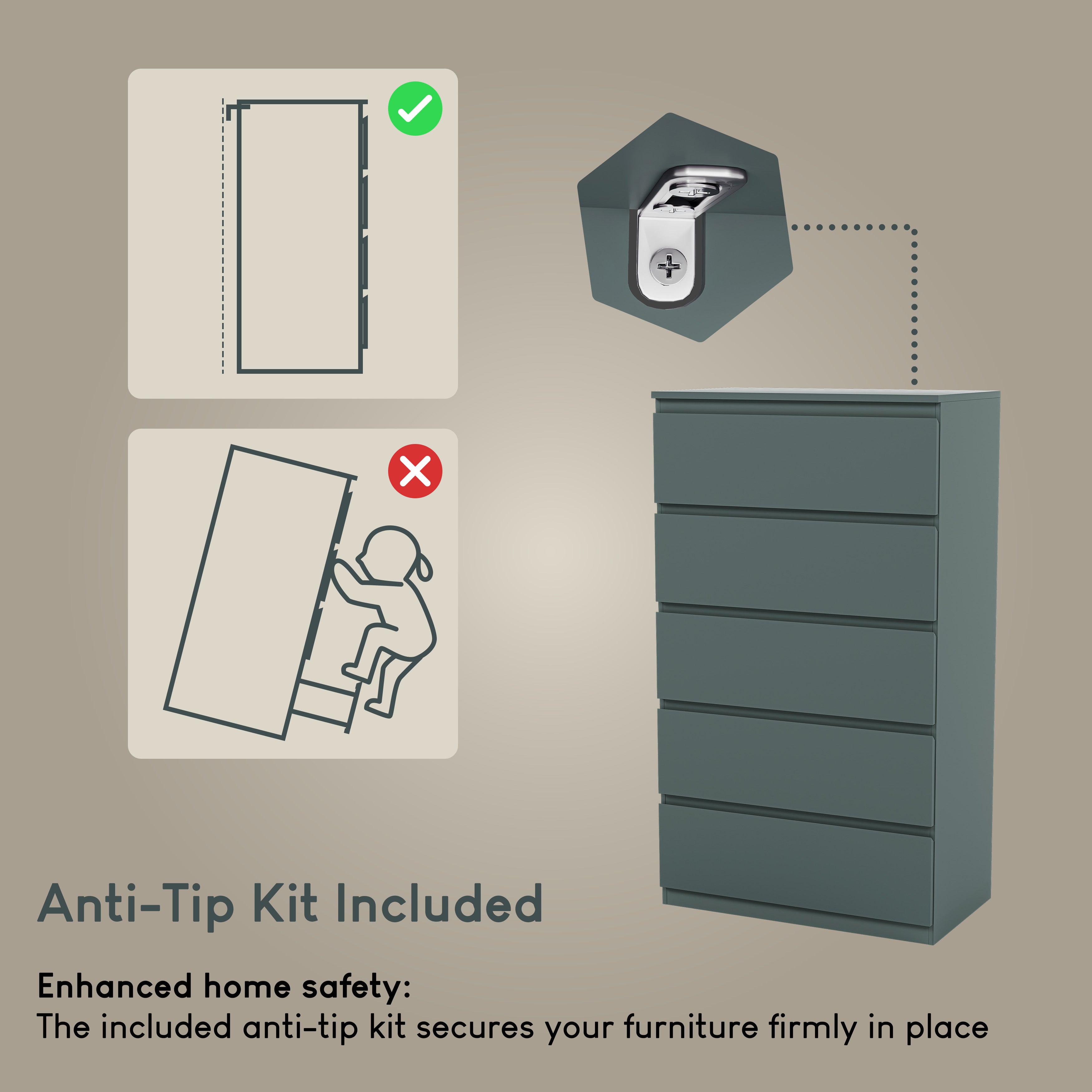 Anti-Tip Kit Included

Enhanced home safety:
The included anti-tip kit secures your furniture firmly in place