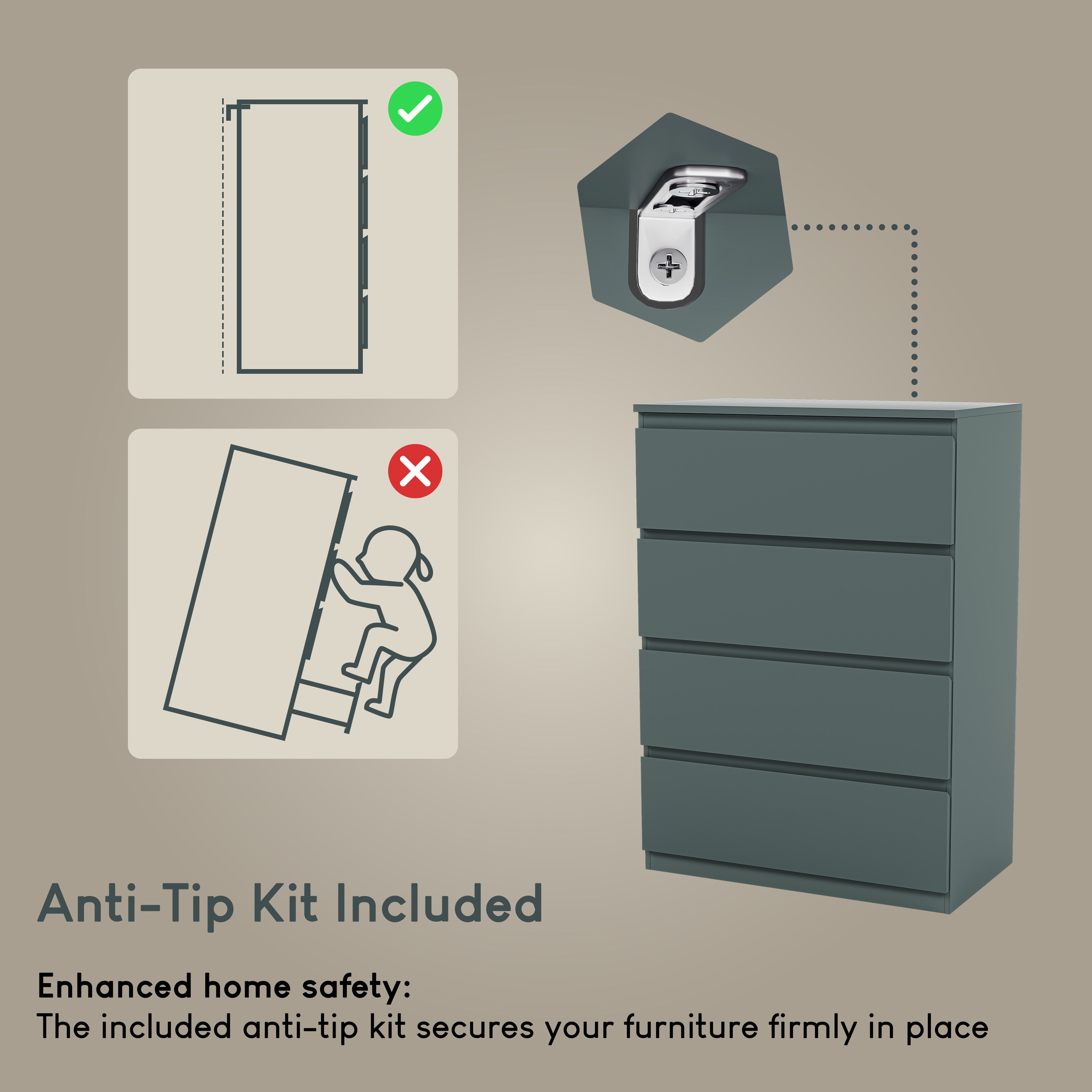 Anti-Tip Kit Included

Enhanced home safety:
The included anti-tip kit secures your furniture firmly in place