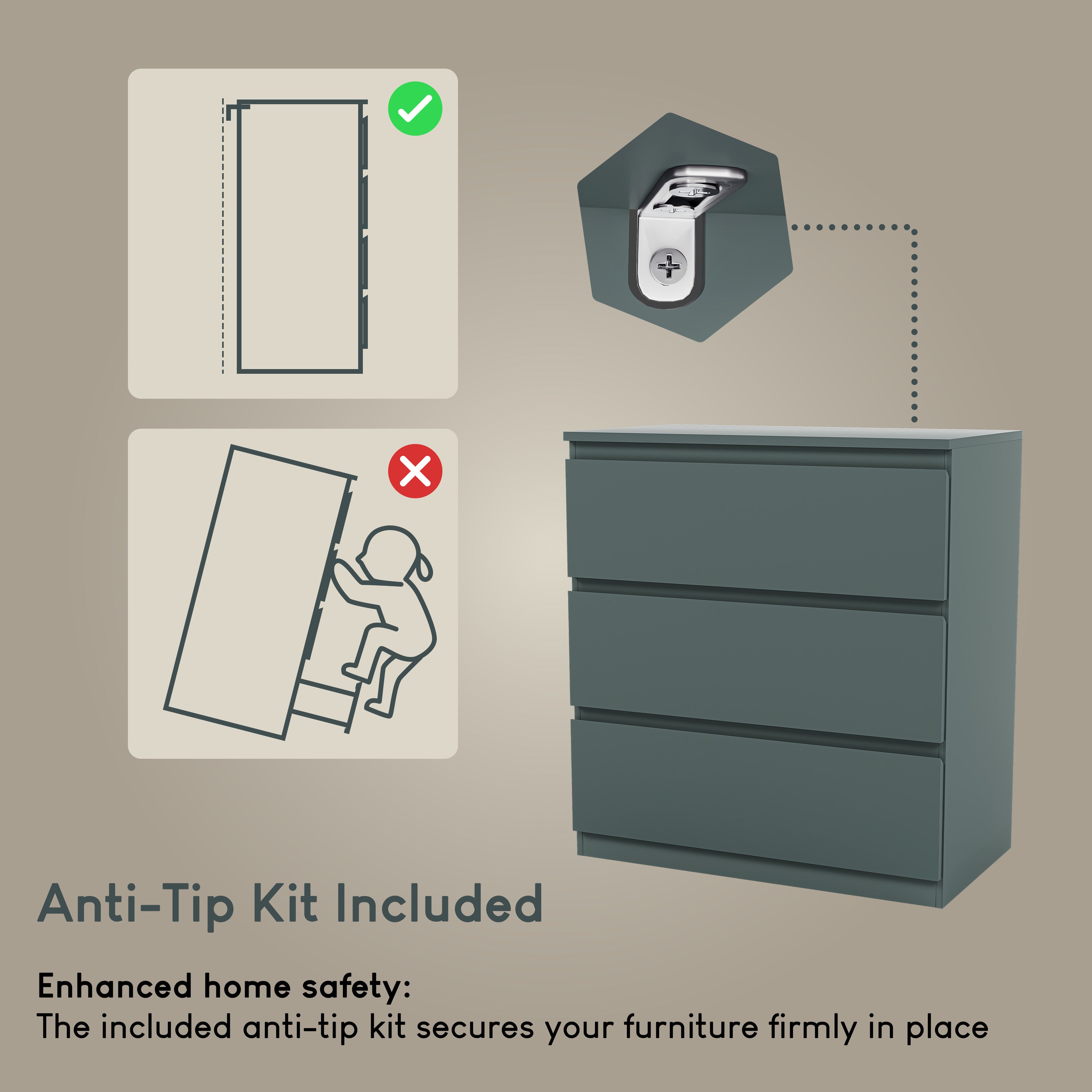 Anti-Tip Kit Included

Enhanced home safety:
The included anti-tip kit secures your furniture firmly in place