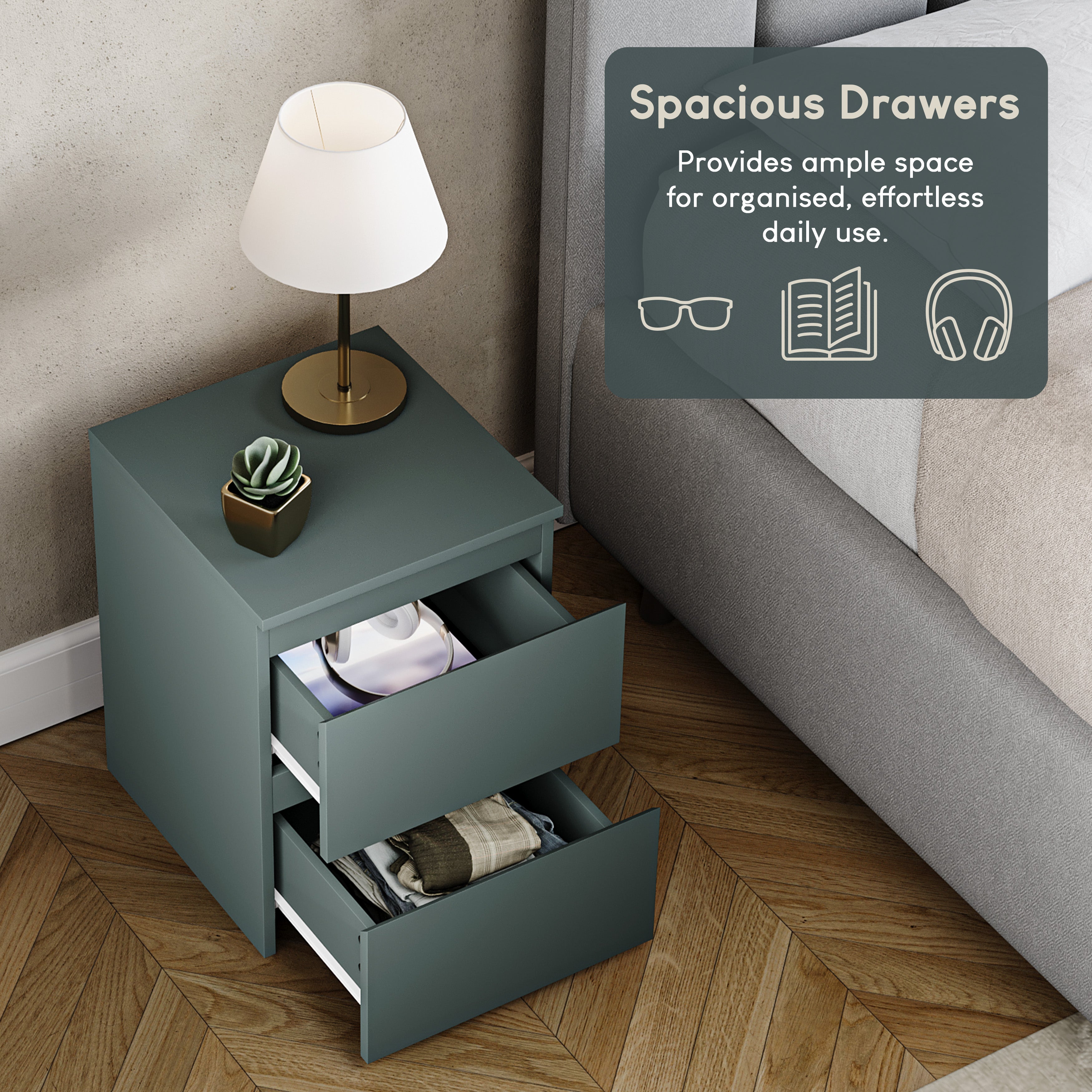 Spacious Drawers

Provides ample space for organised, effortless daily use.