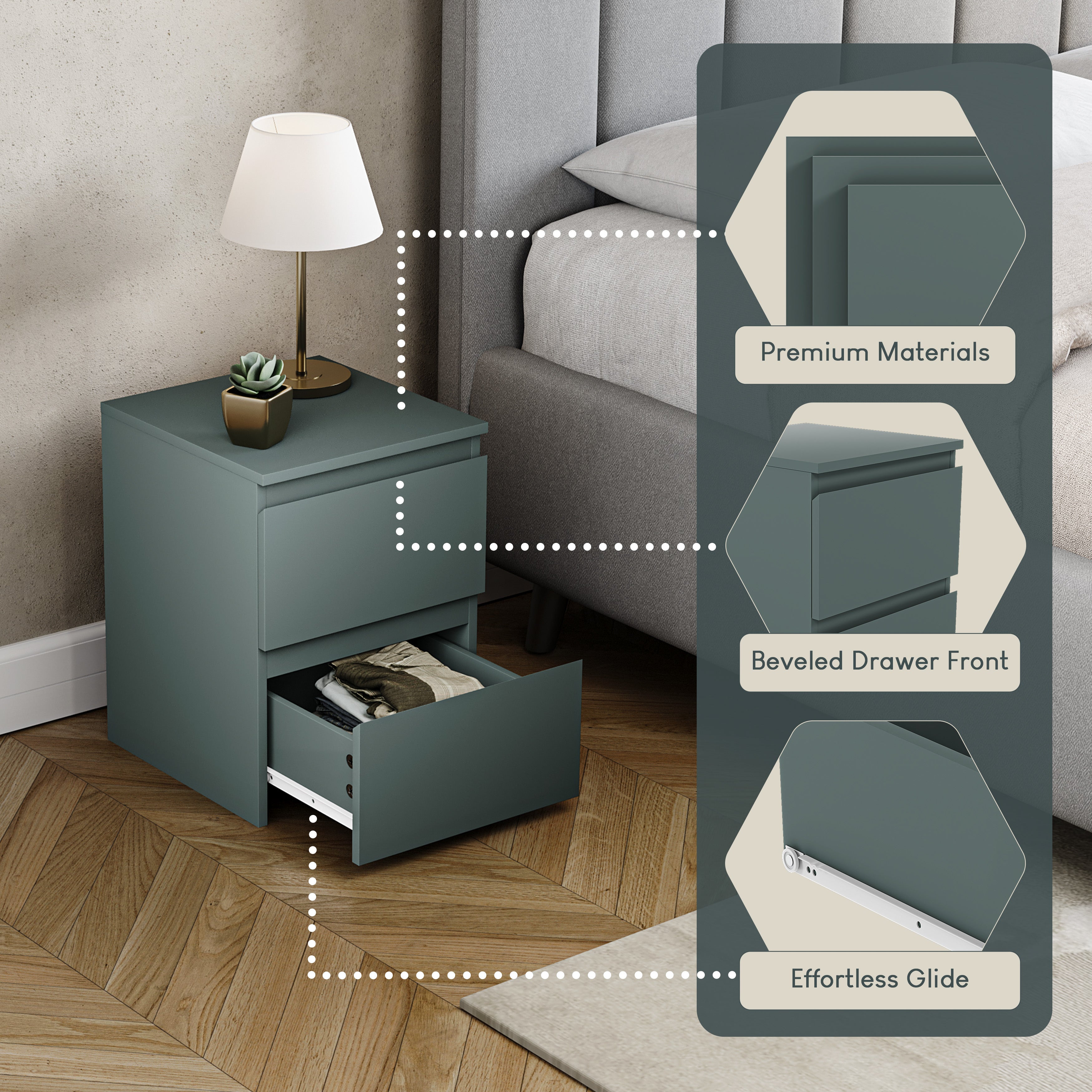 Premium Materials

Beveled Drawer Front

Effortless Glide