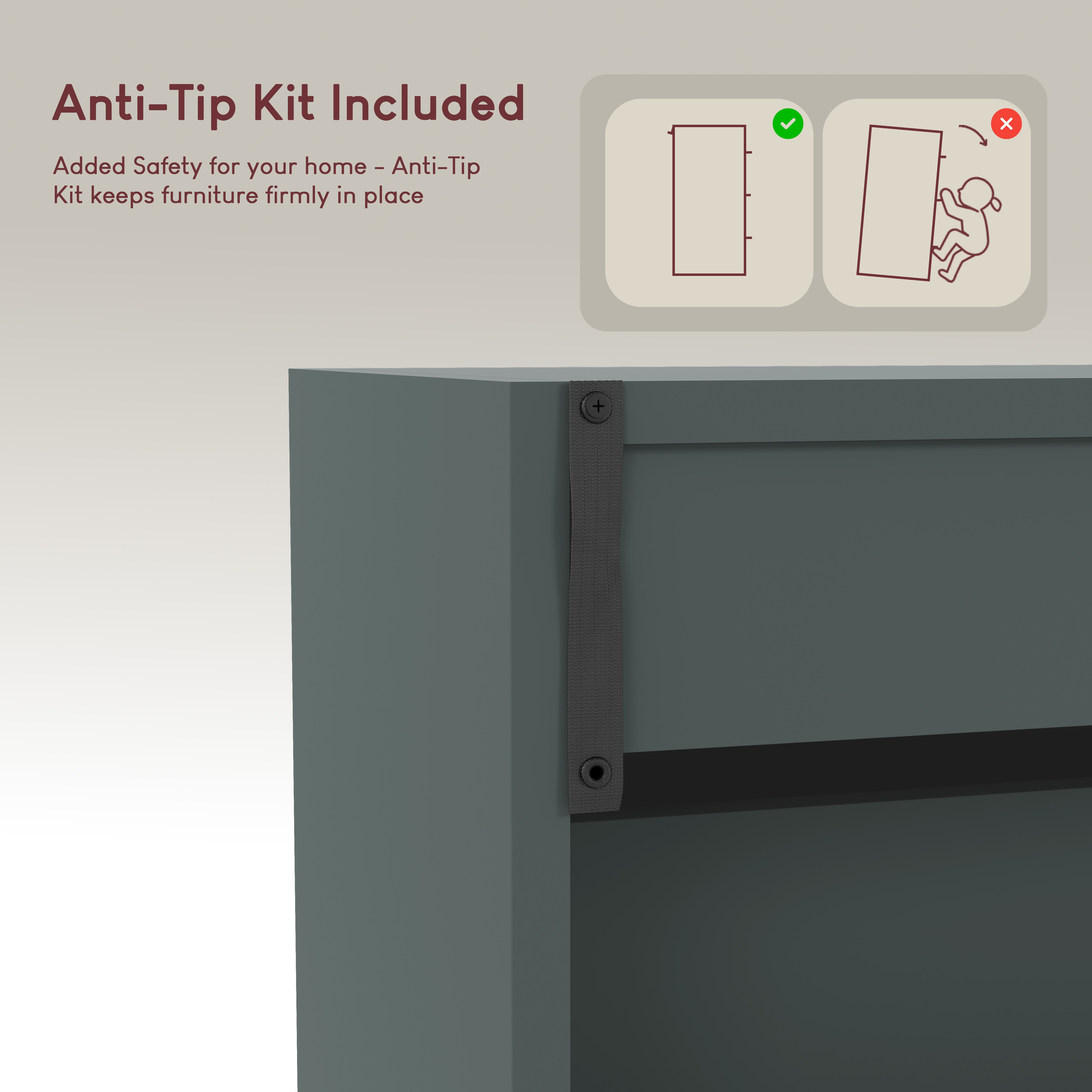 Anti-Tip Kit Included

Added Safety for your home - Anti-Tip Kit keeps furniture firmly in place