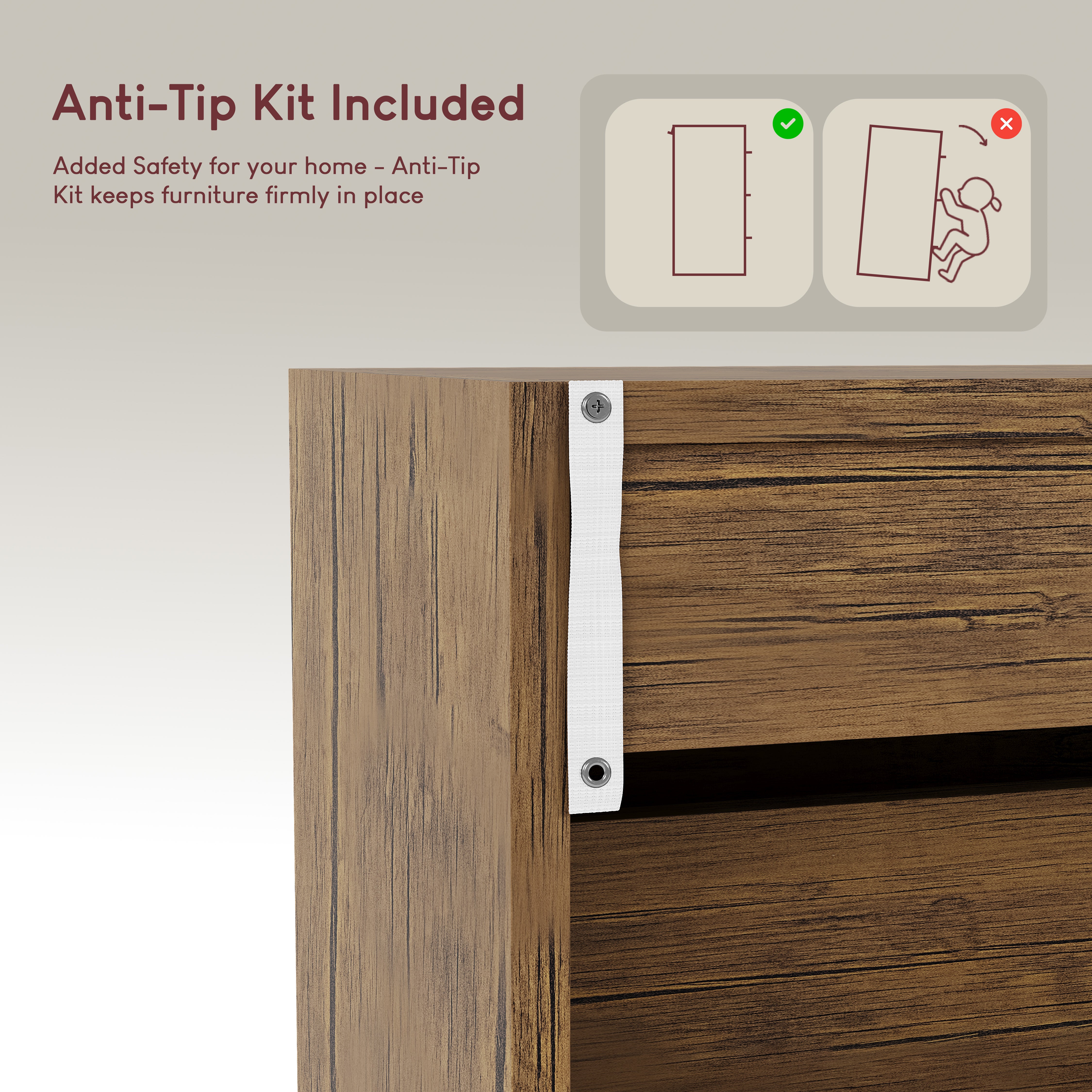 Anti-Tip Kit Included

Added Safety for your home - Anti-Tip Kit keeps furniture firmly in place