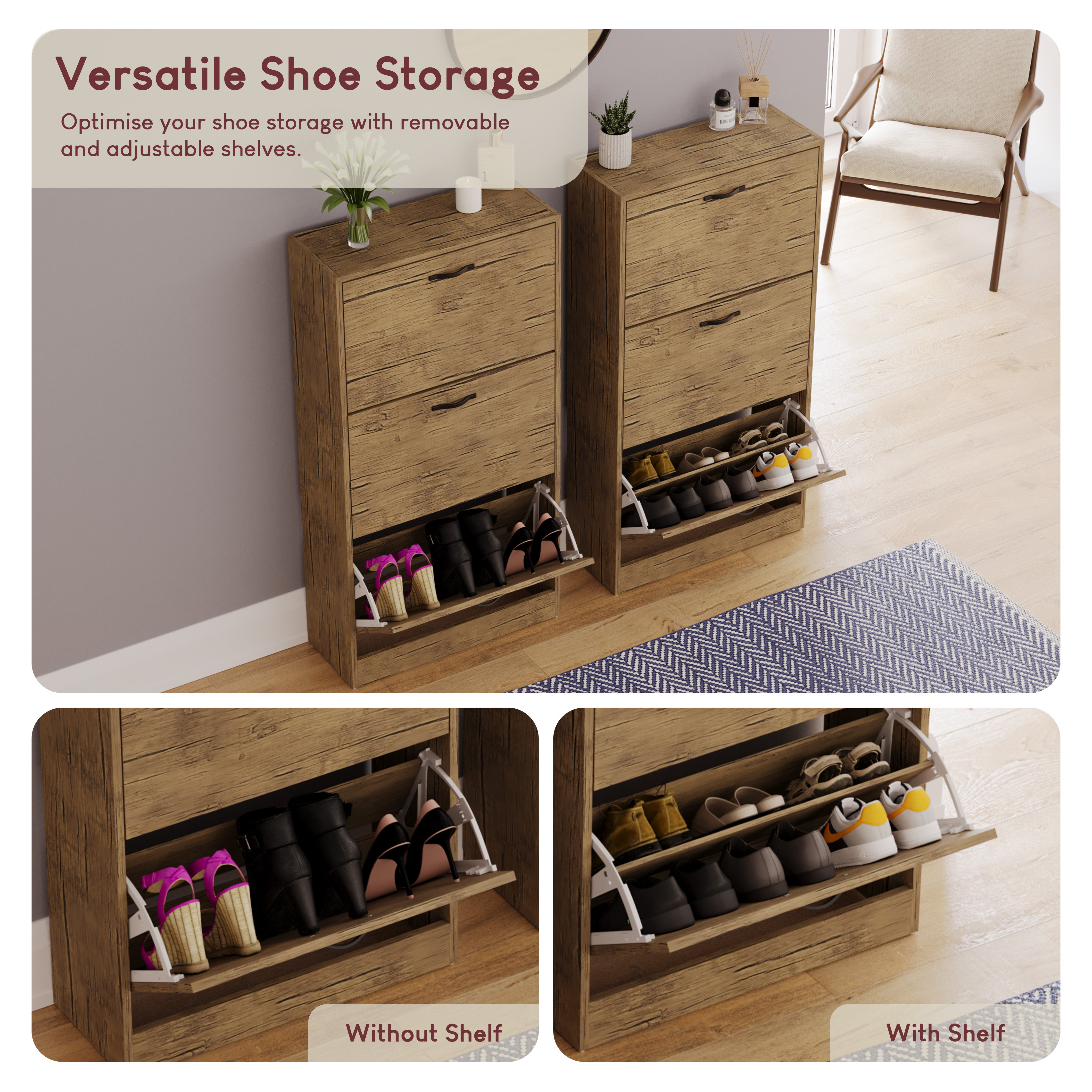 Versatile Shoe Storage

Optimise your shoe storage with removable and adjustable shelves.

Without Shelf

With Shelf