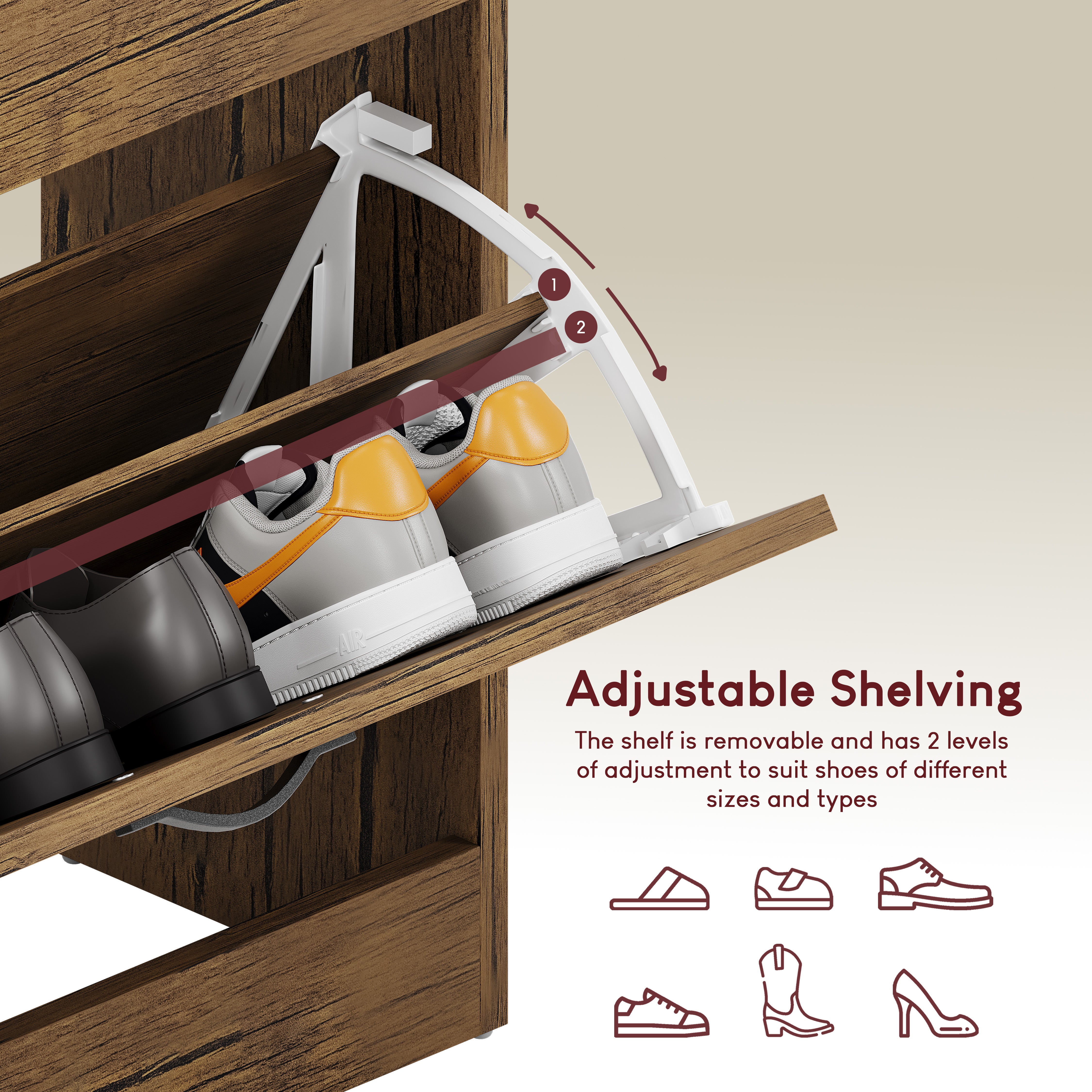 1

2

AIR

Adjustable Shelving

The shelf is removable and has 2 levels of adjustment to suit shoes of different sizes and types