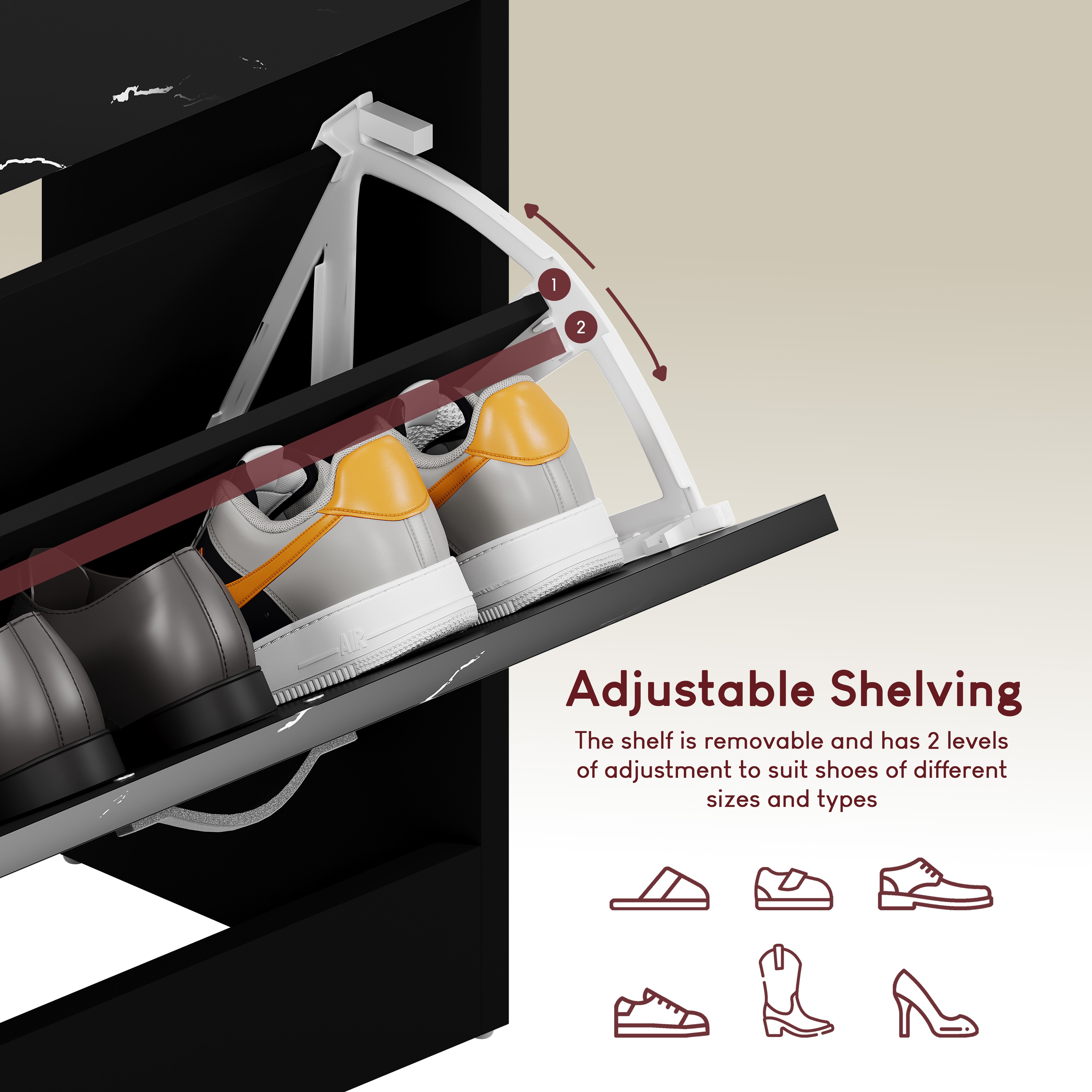 1

2

AIR

Adjustable Shelving

The shelf is removable and has 2 levels of adjustment to suit shoes of different sizes and types