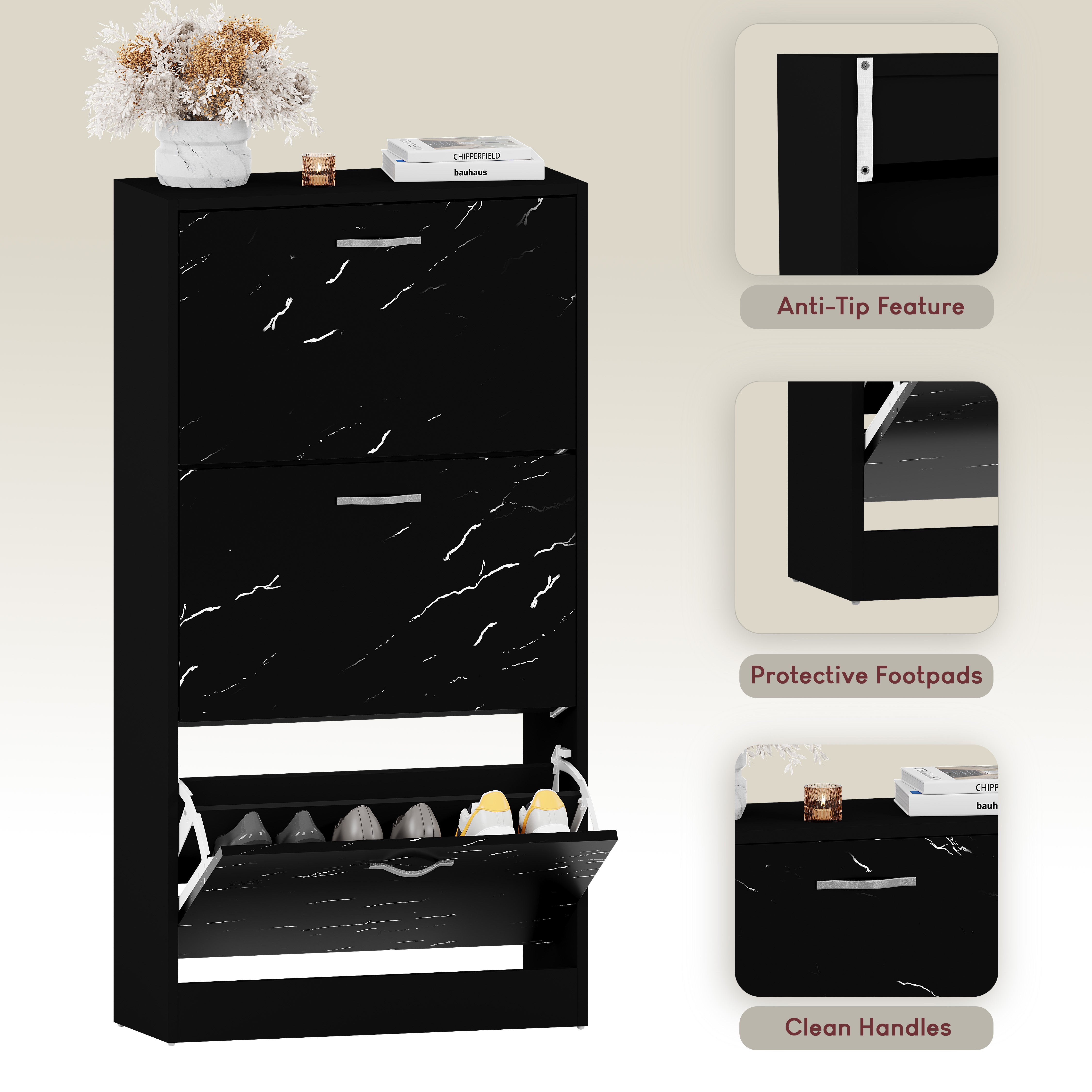 CHIPPERFIELD
bauhaus

Anti-Tip Feature

Protective Footpads

CHIPP
bauh

Clean Handles