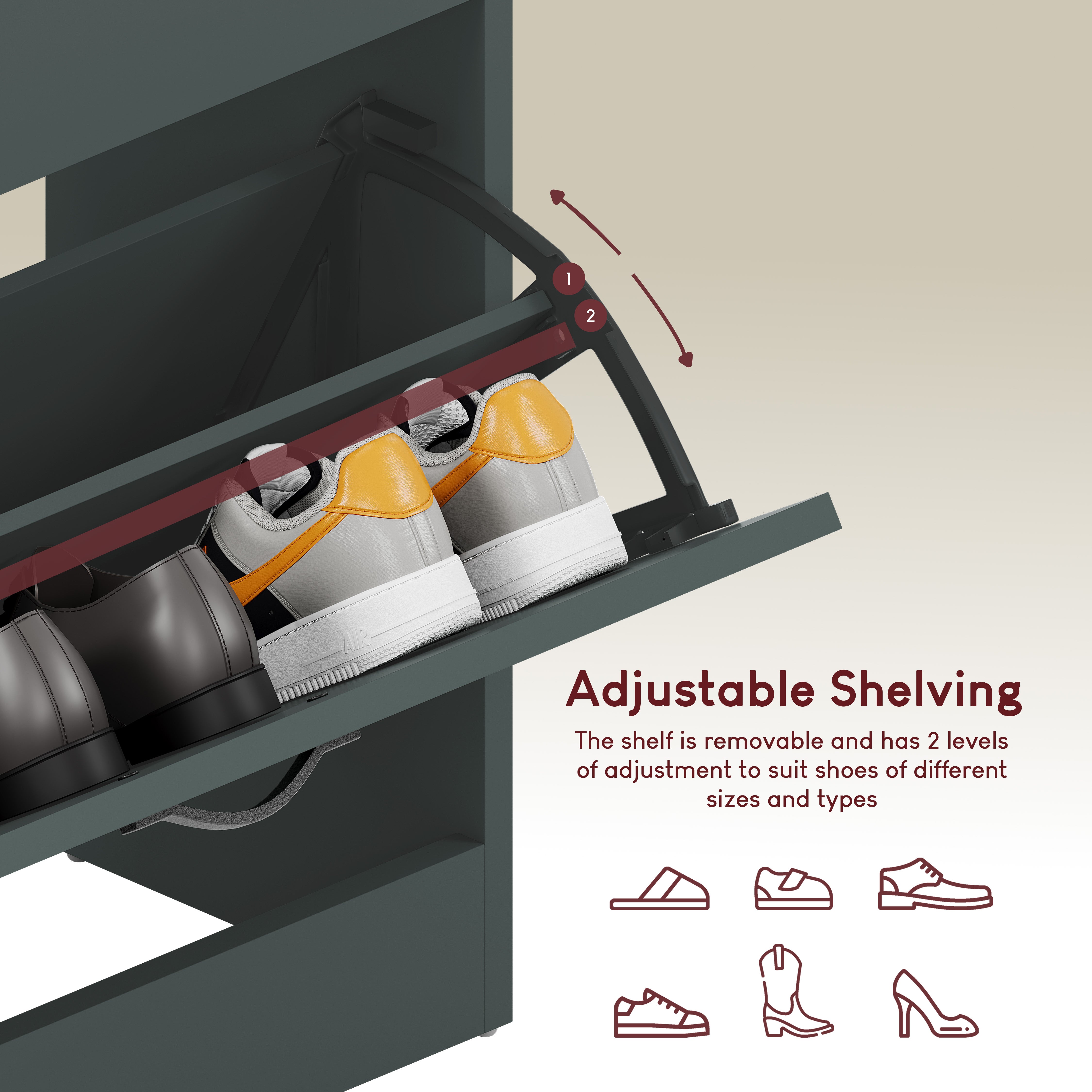 1

2

AIR

Adjustable Shelving

The shelf is removable and has 2 levels of adjustment to suit shoes of different sizes and types