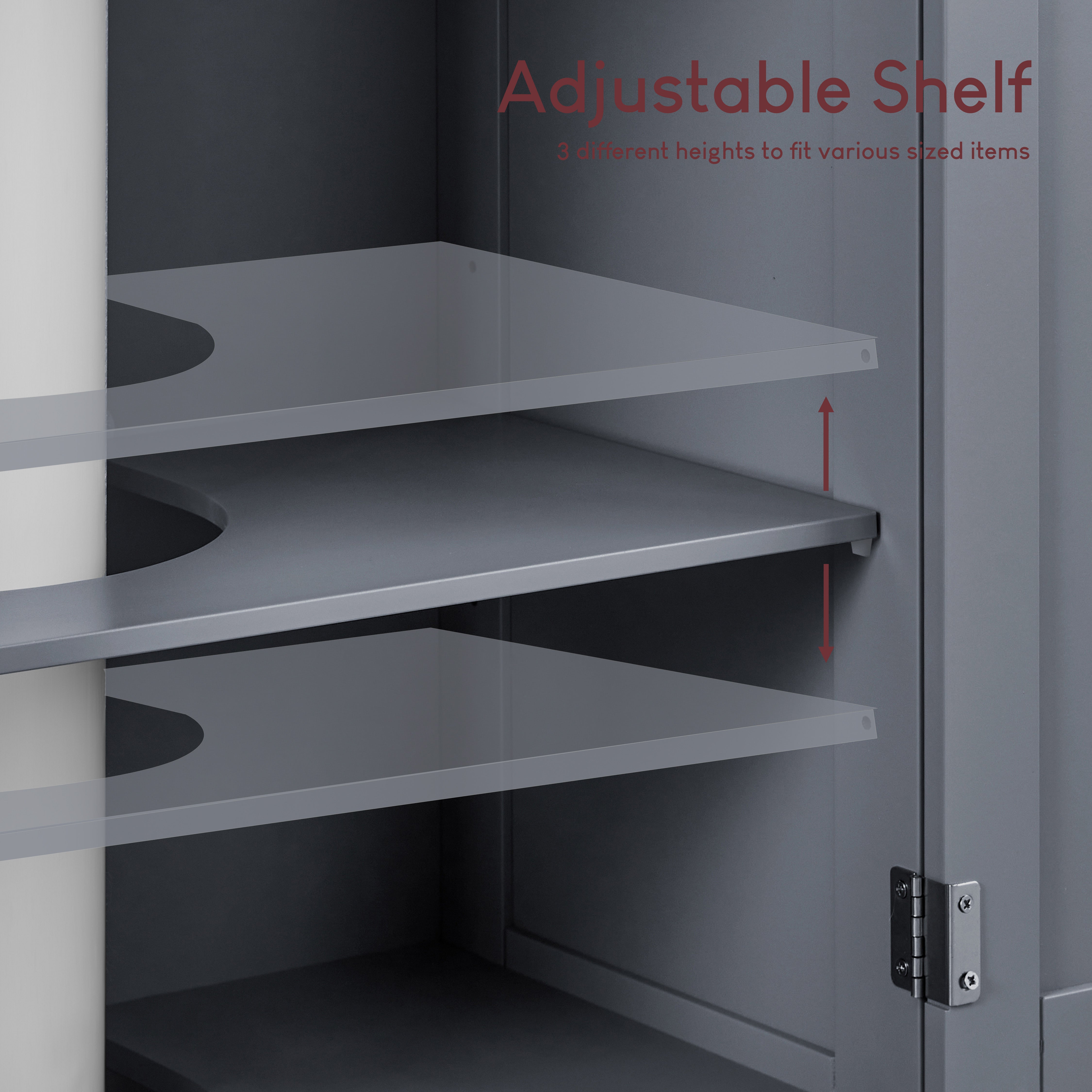 Adjustable Shelf

3 different heights to fit various sized items