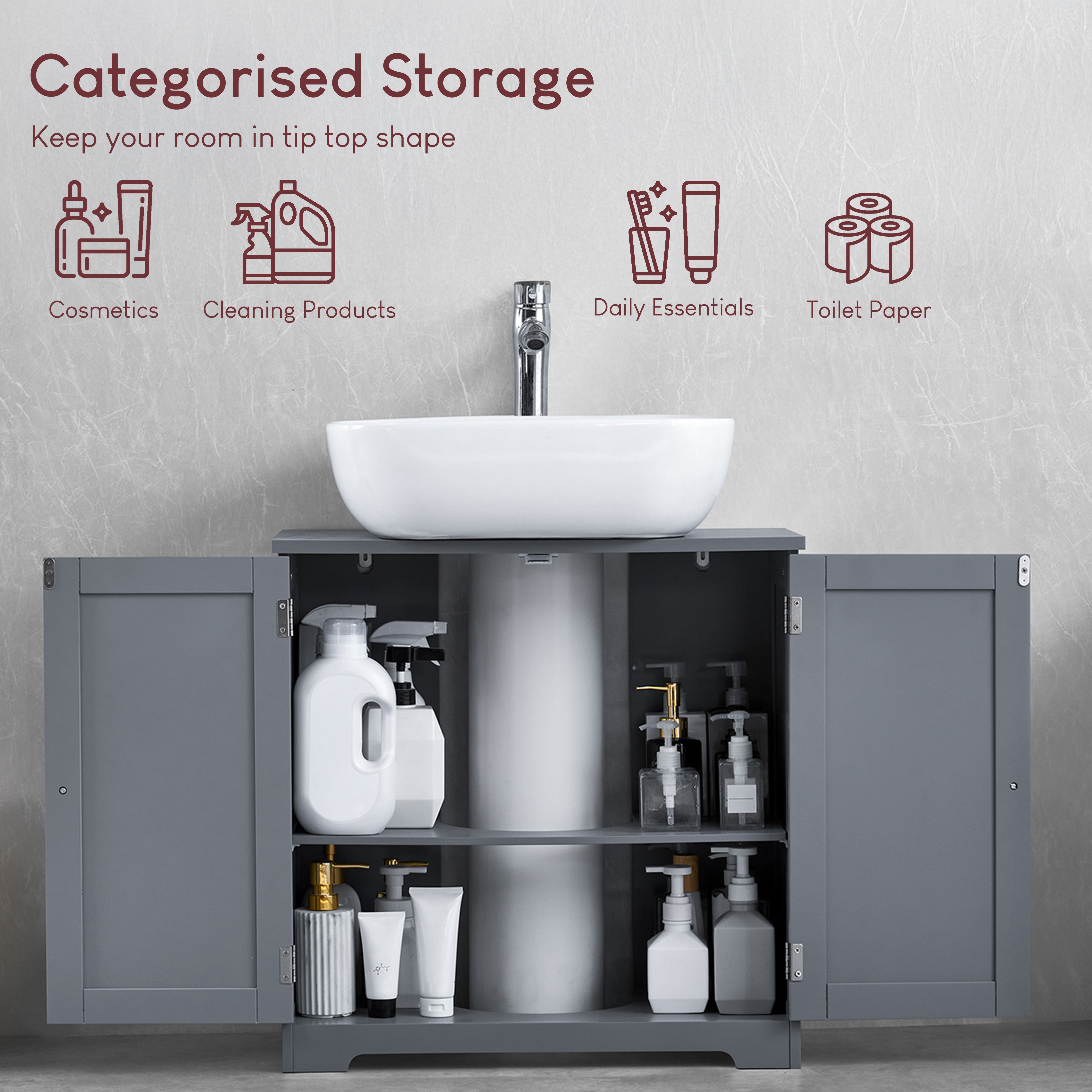 Categorised Storage

Keep your room in tip top shape

Cosmetics

Cleaning Products

Daily Essentials

Toilet Paper