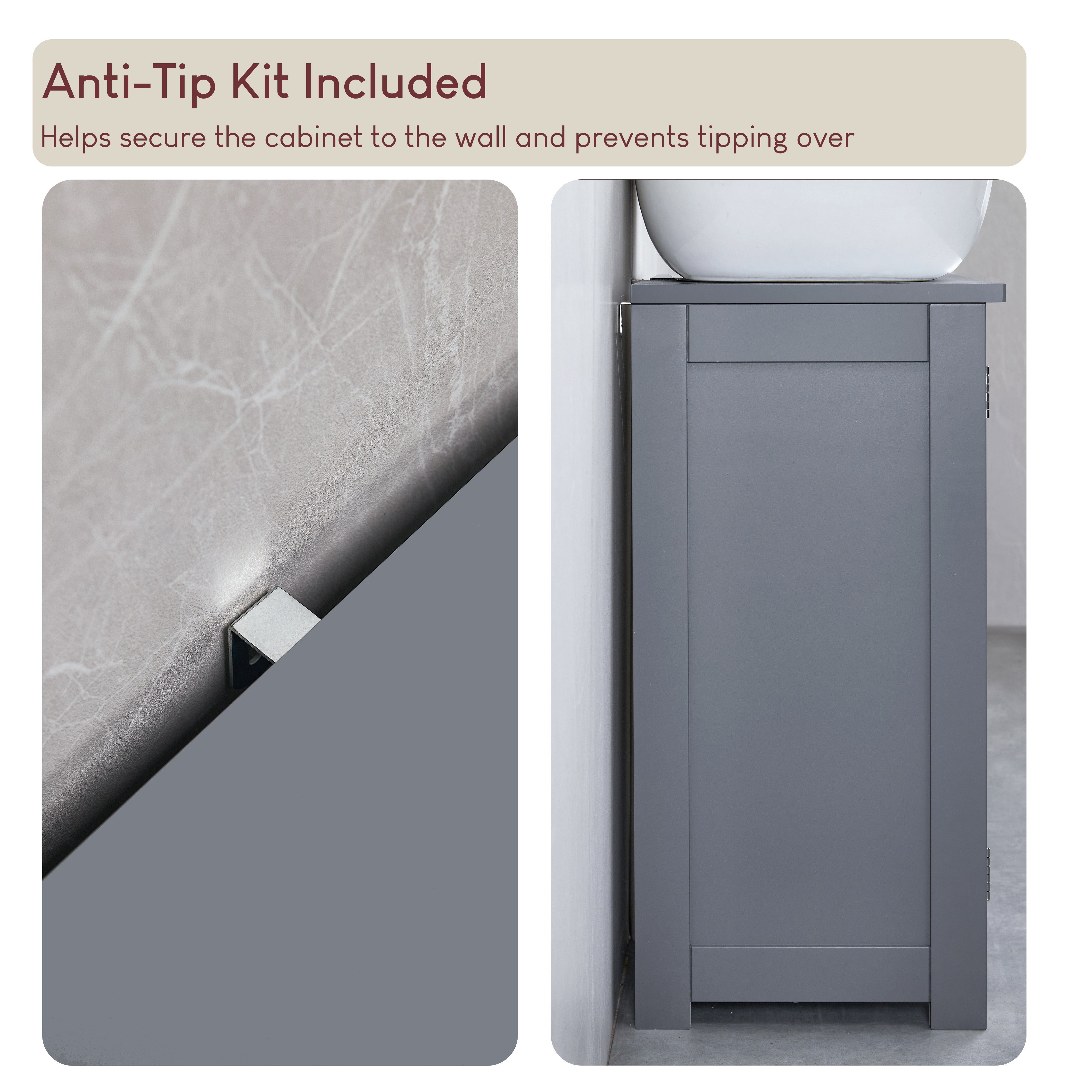 Anti-Tip Kit Included
Helps secure the cabinet to the wall and prevents tipping over