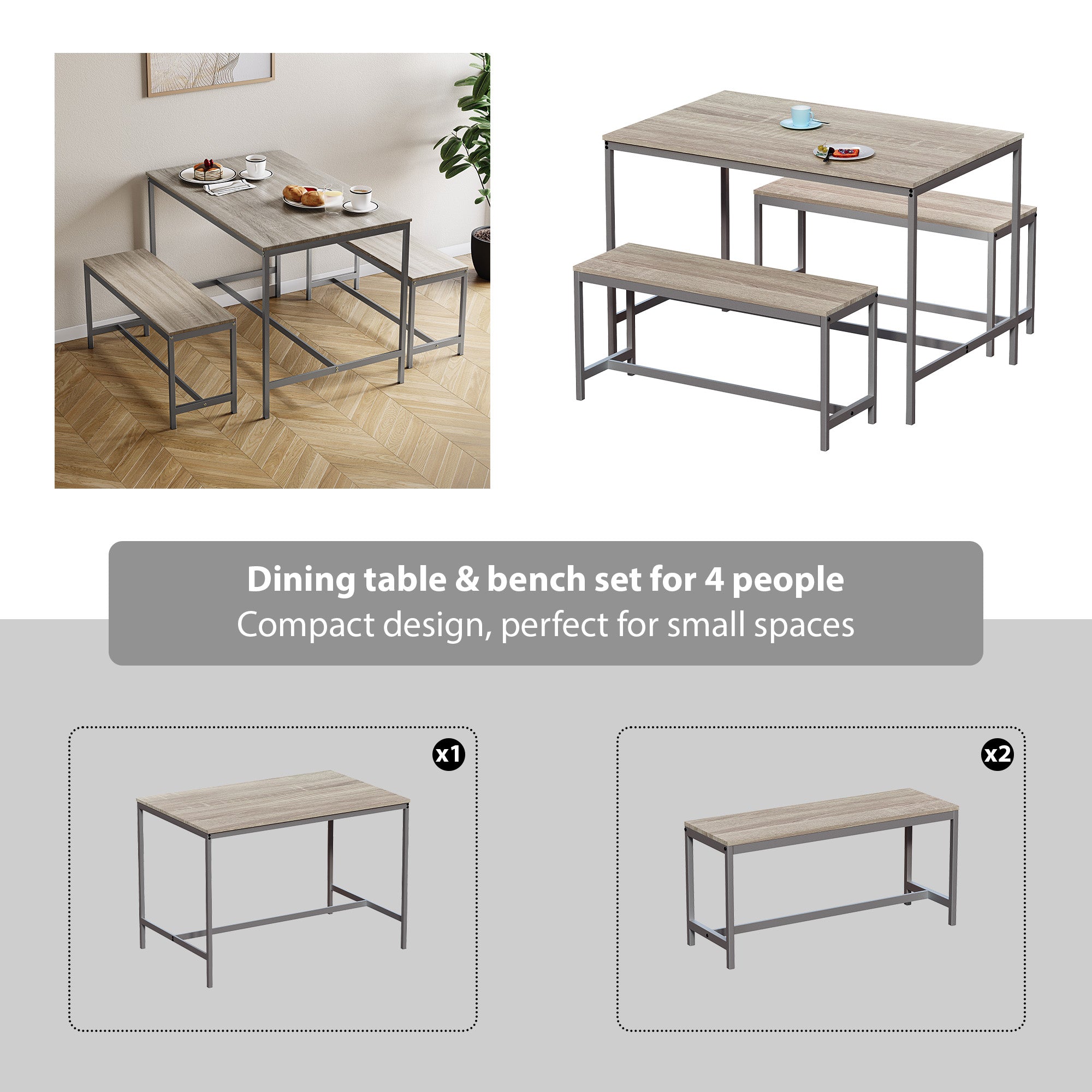 Dining table & bench set for 4 people
Compact design, perfect for small spaces

x1

x2