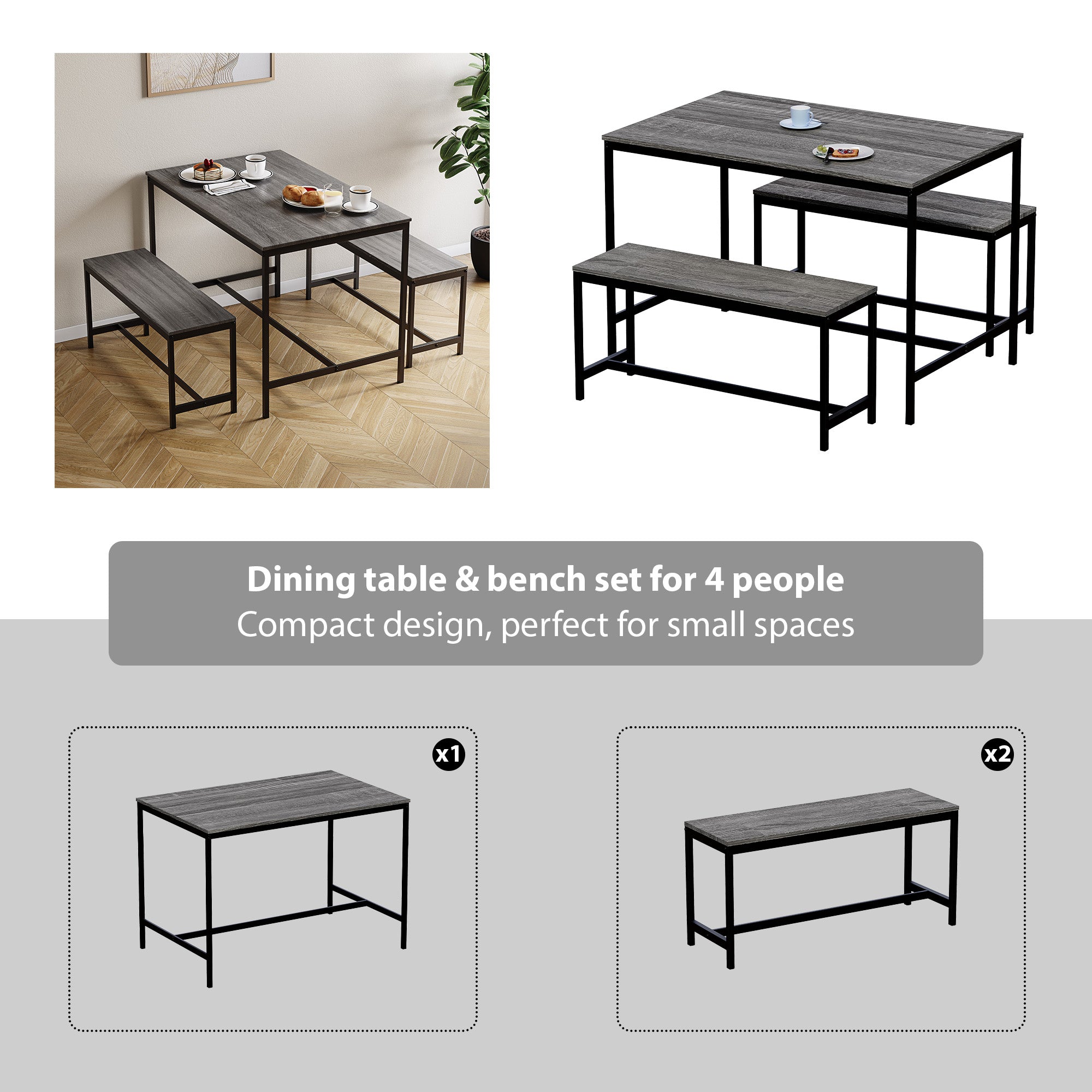 Dining table & bench set for 4 people
Compact design, perfect for small spaces

x1

x2