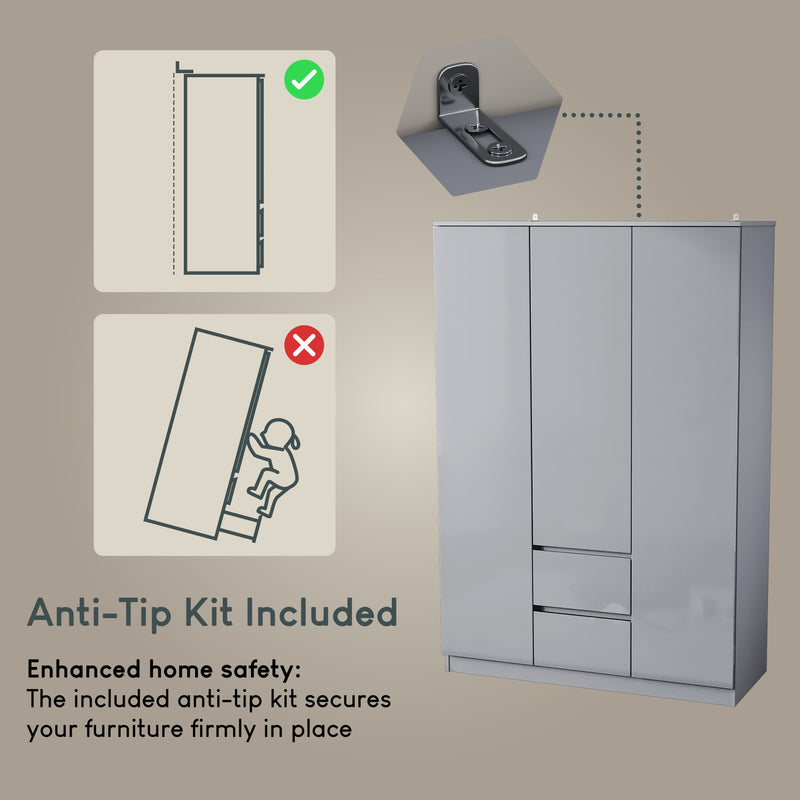 Anti-Tip Kit Included

Enhanced home safety:
The included anti-tip kit secures your furniture firmly in place