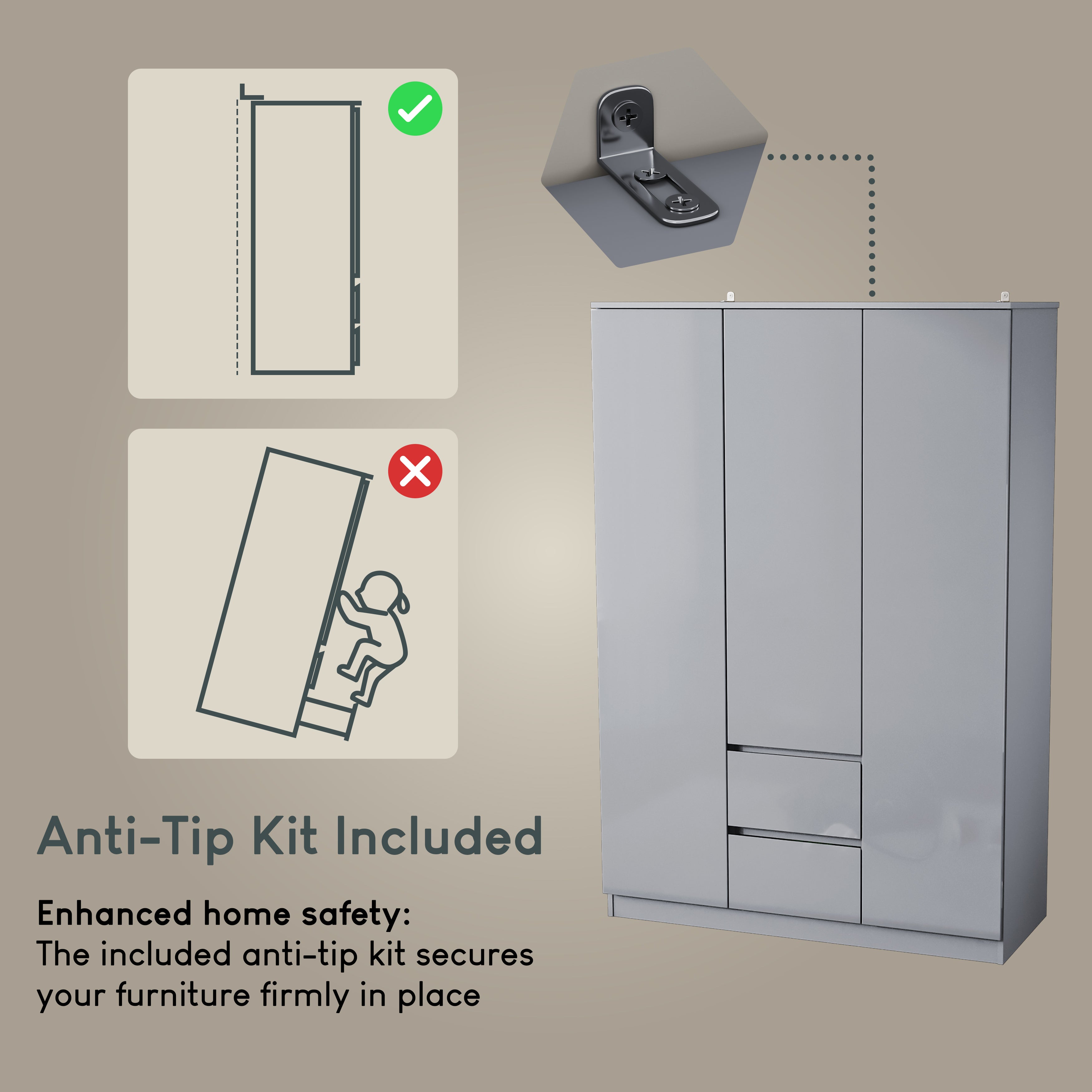 Anti-Tip Kit Included

Enhanced home safety:
The included anti-tip kit secures your furniture firmly in place