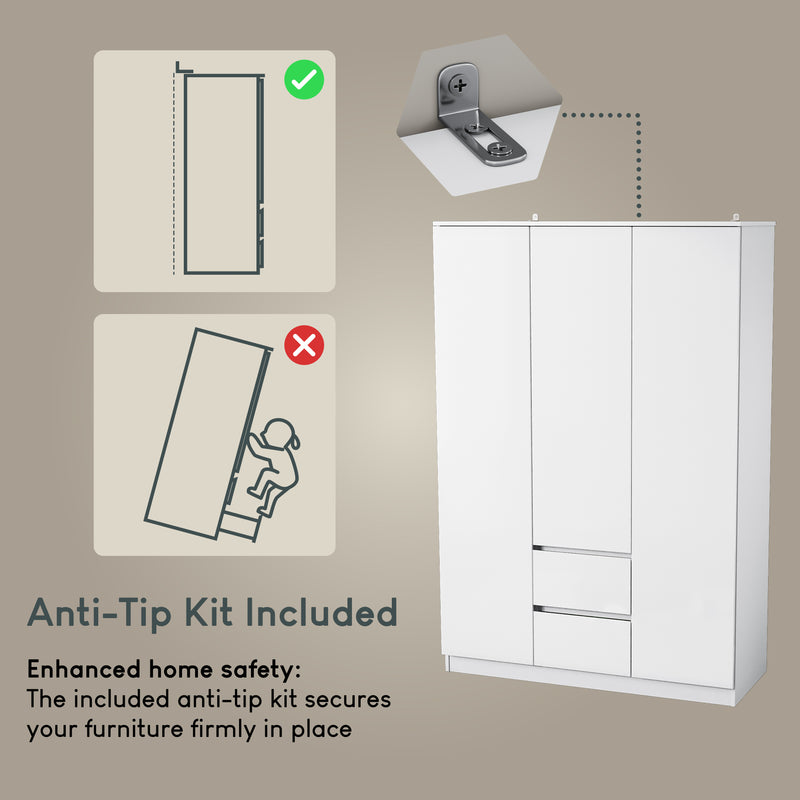 Anti-Tip Kit Included

Enhanced home safety:
The included anti-tip kit secures your furniture firmly in place