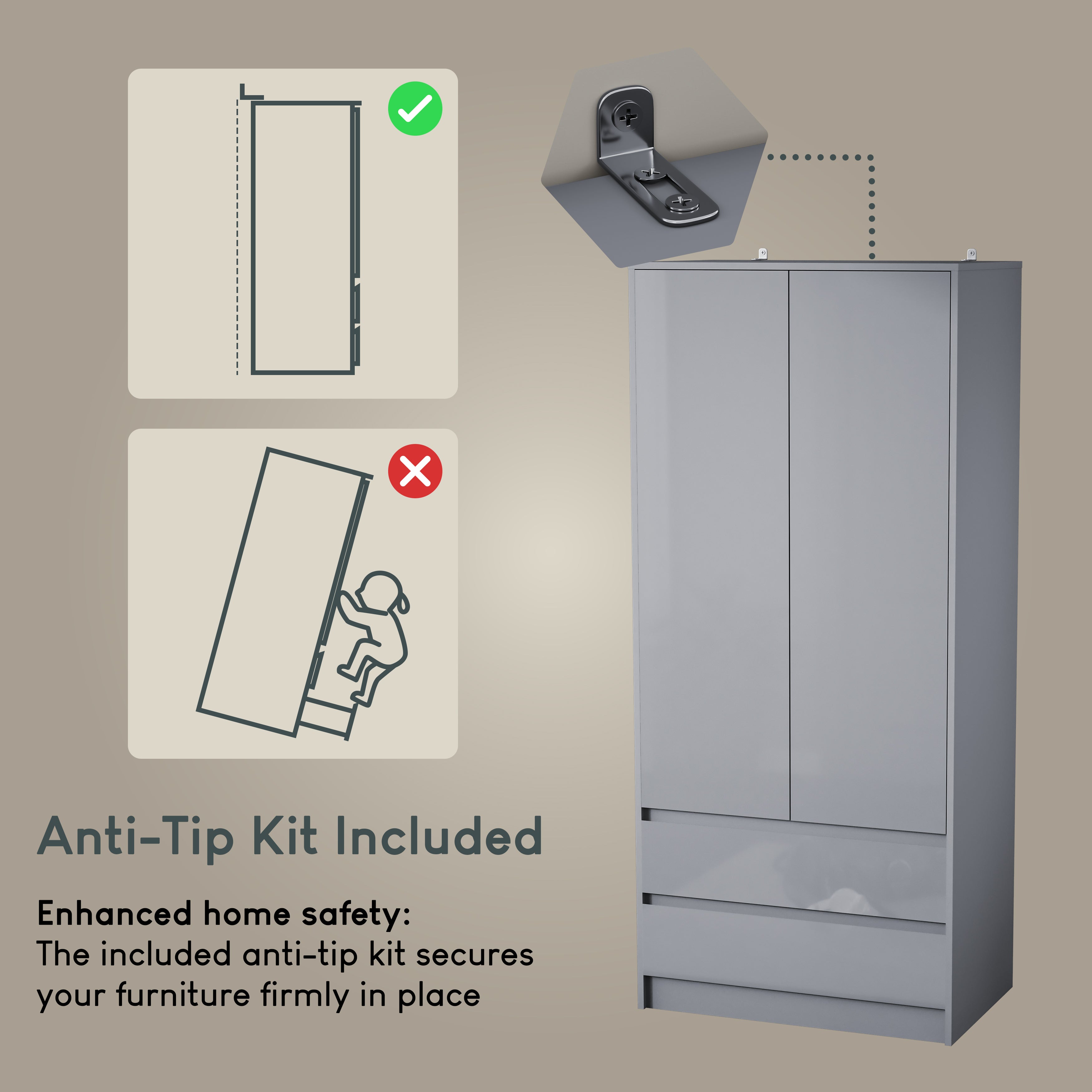 Anti-Tip Kit Included

Enhanced home safety:
The included anti-tip kit secures your furniture firmly in place