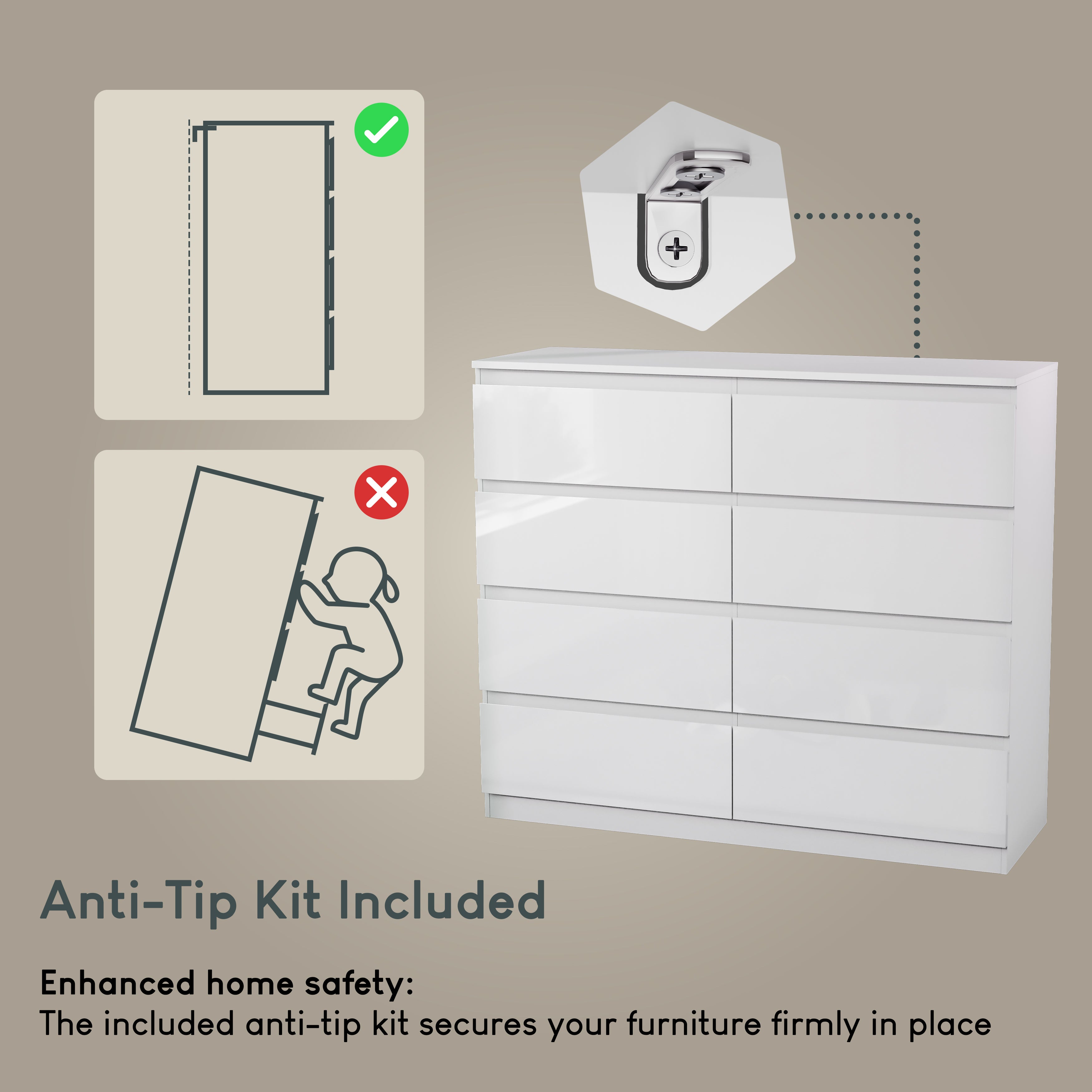 Anti-Tip Kit Included

Enhanced home safety:
The included anti-tip kit secures your furniture firmly in place