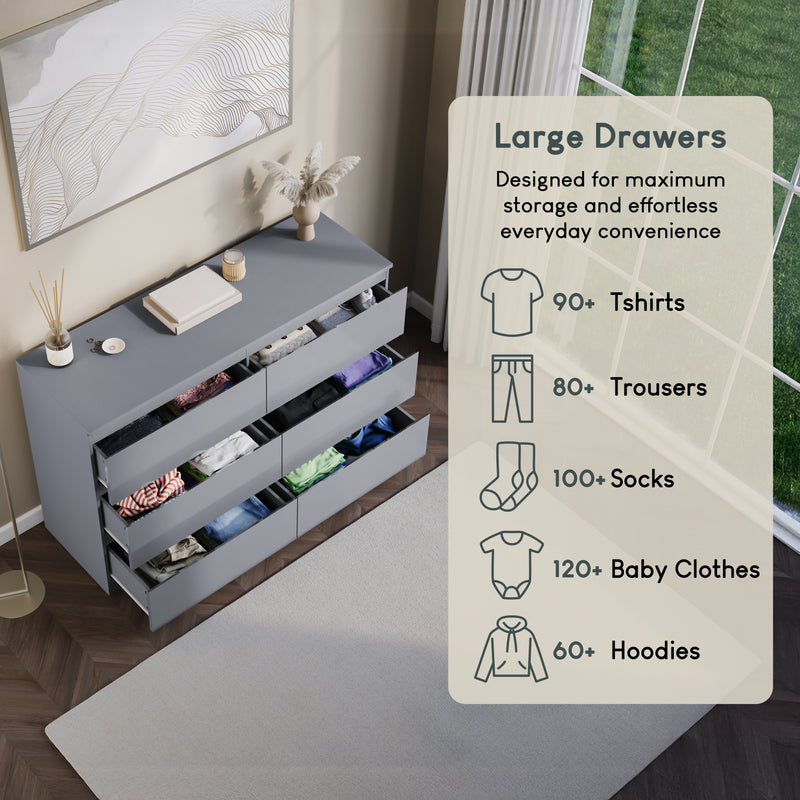 Large Drawers

Designed for maximum storage and effortless everyday convenience

90+ Tshirts

80+ Trousers

100+ Socks

120+ Baby Clothes

60+ Hoodies