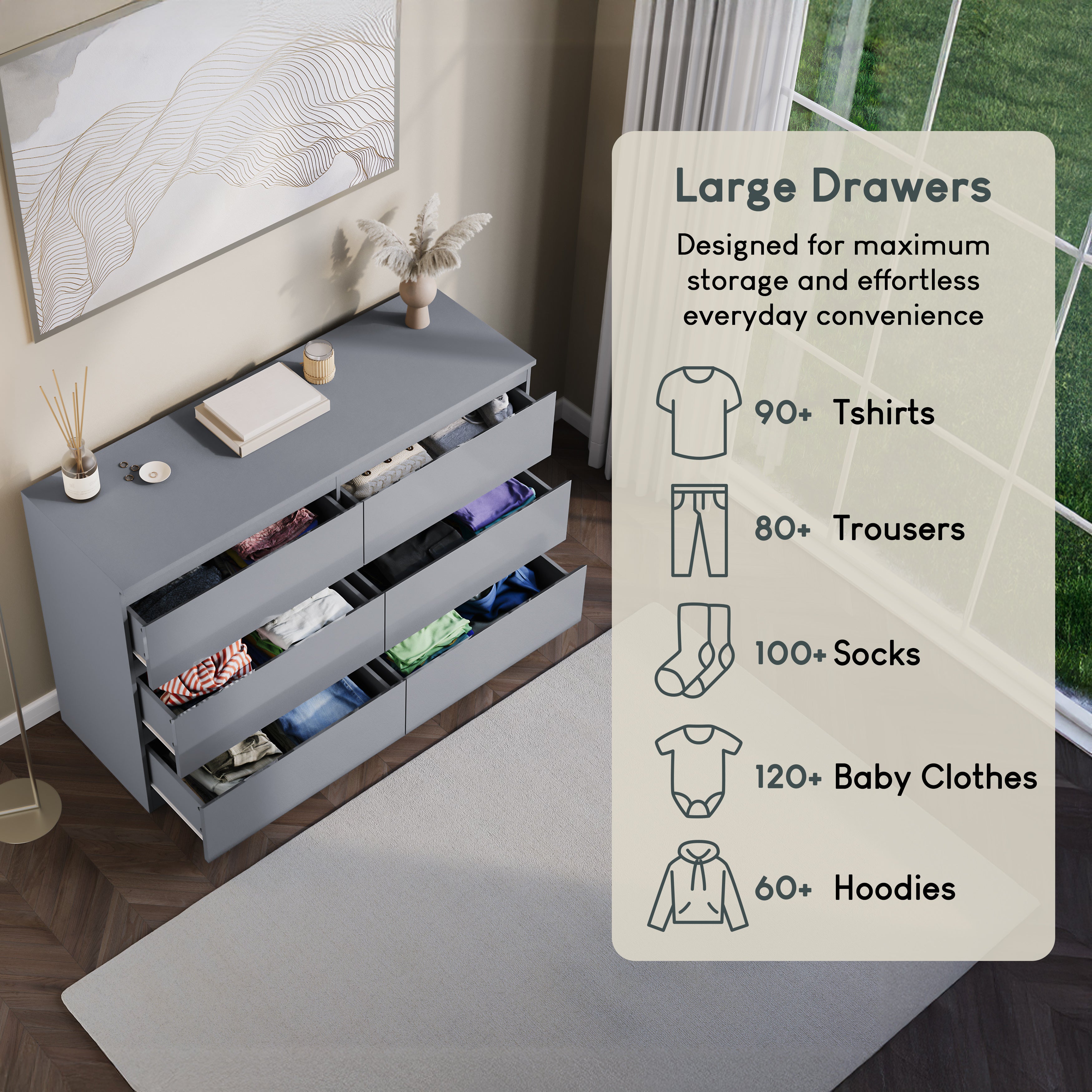 Large Drawers

Designed for maximum storage and effortless everyday convenience

90+ Tshirts

80+ Trousers

100+ Socks

120+ Baby Clothes

60+ Hoodies